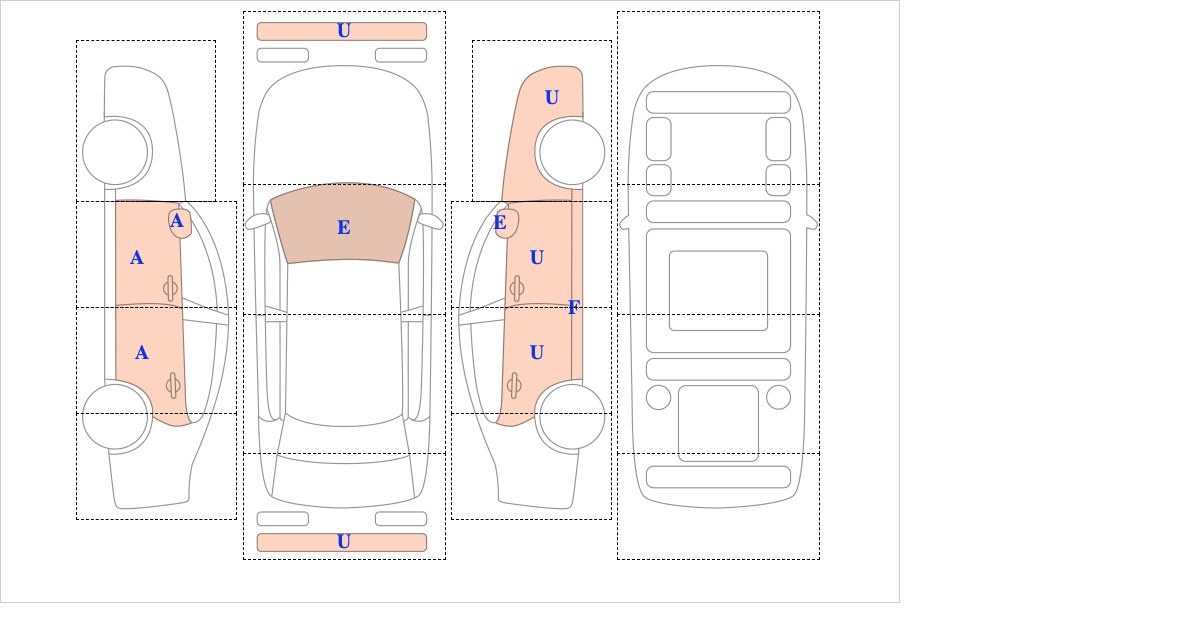 A
A
A
U
E
U
U
E
U
F
U