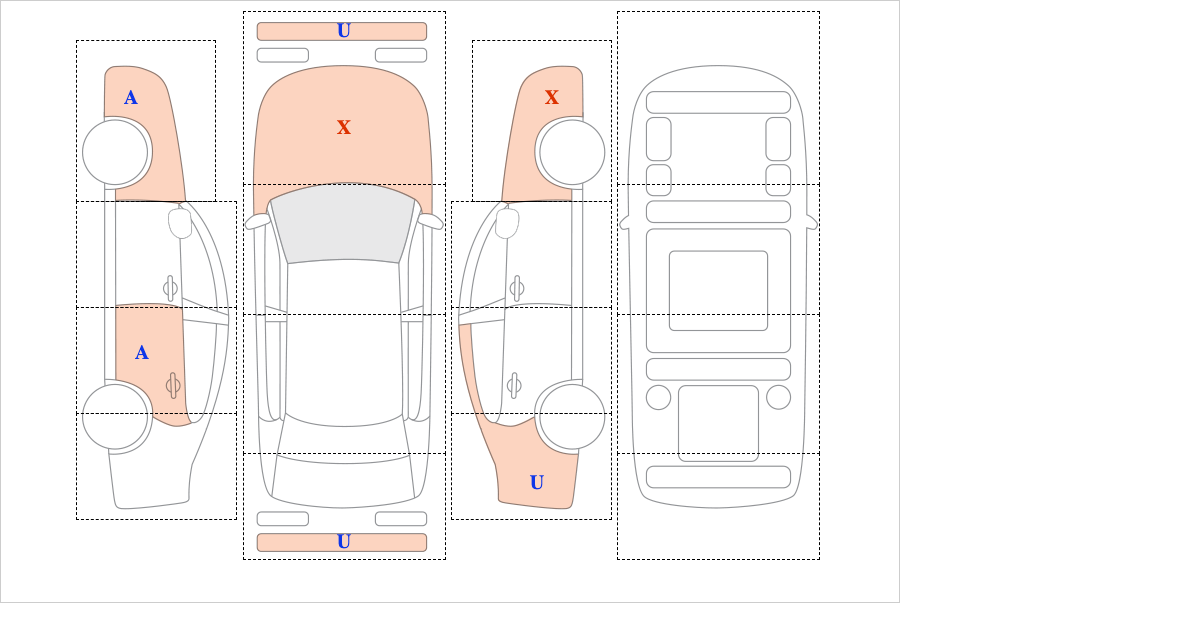 A

A

U

X

U

X

U