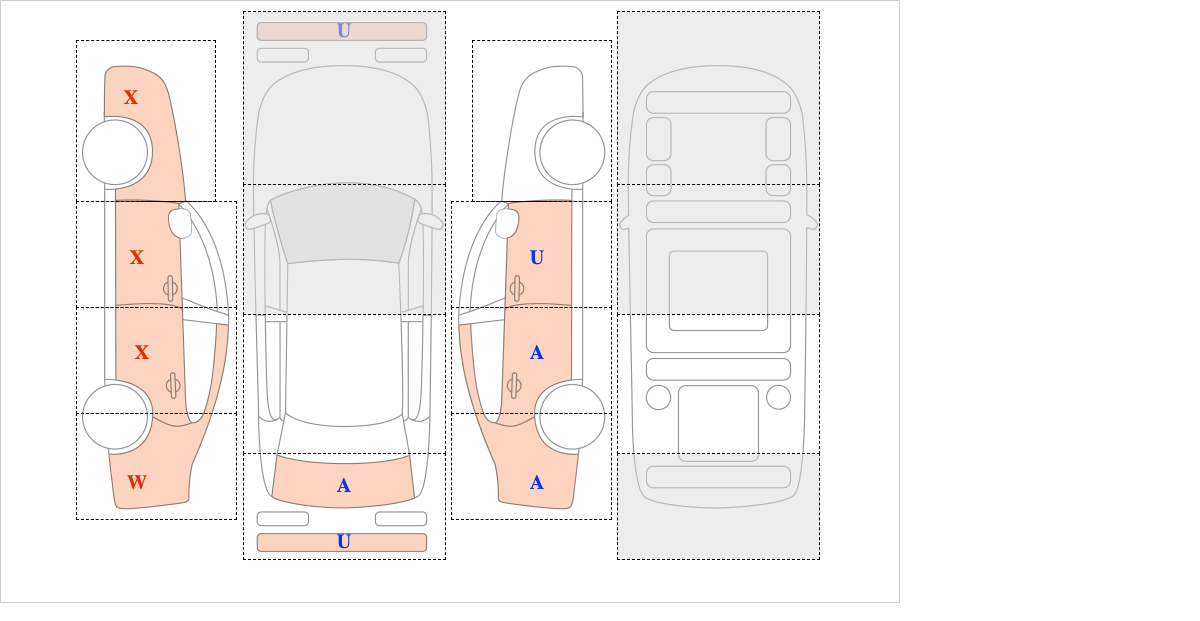 X
X
X
W
U
A
U
U
A
A