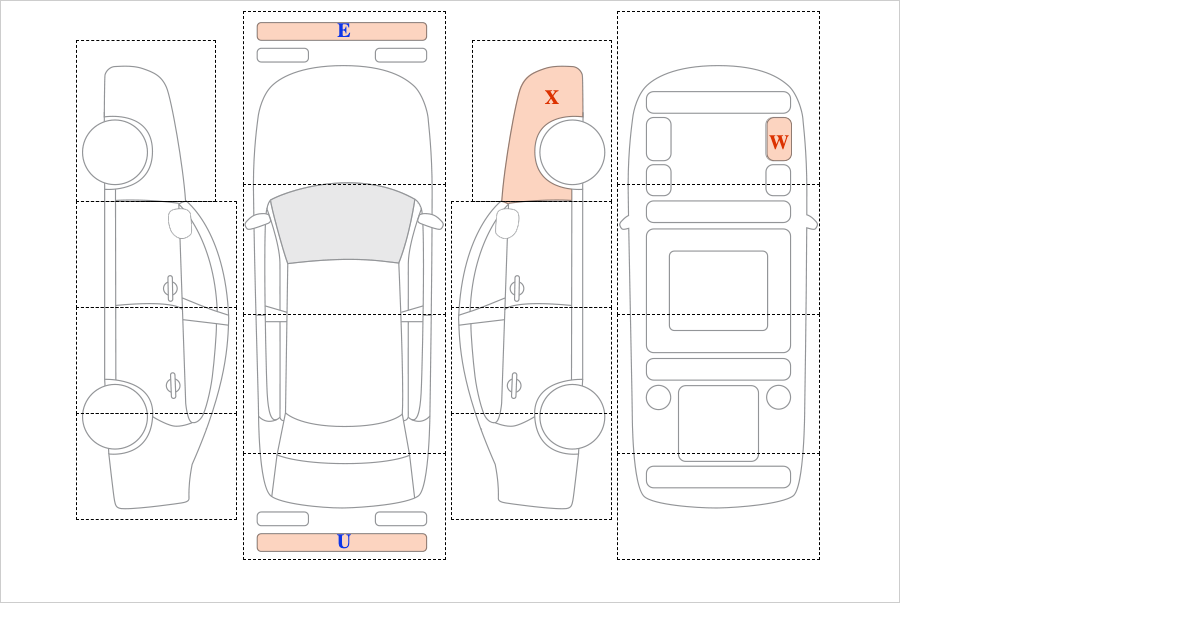 E
X
W
U