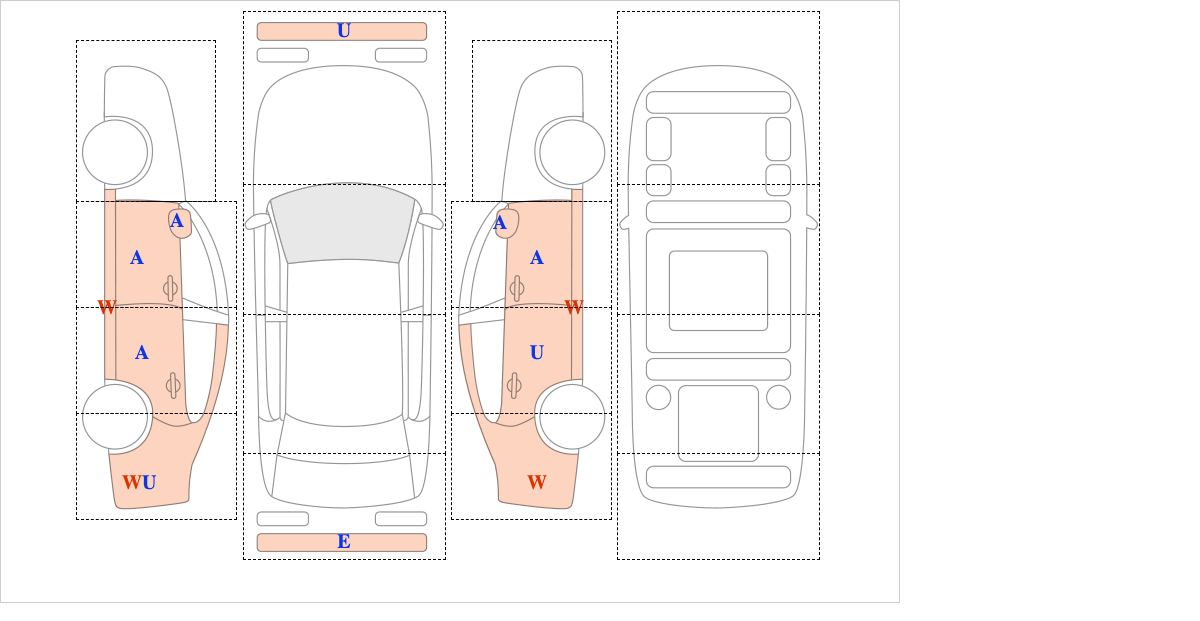 A
A
W
A
WU

U
E

A
A
W
U
W