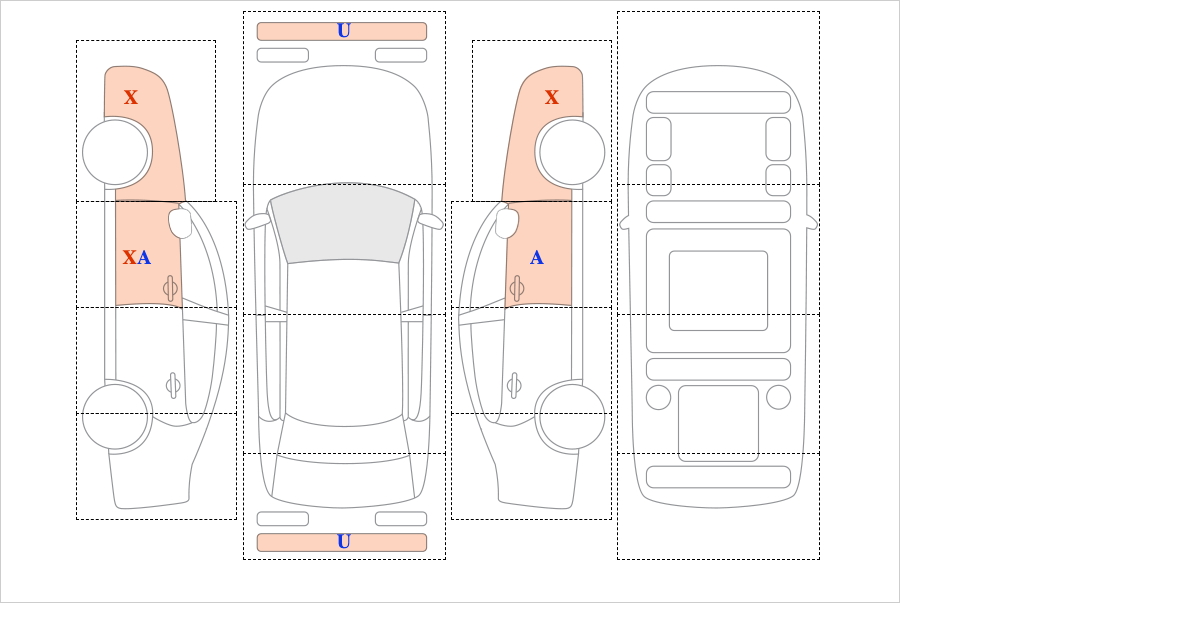 X

XA

U

U

X

A