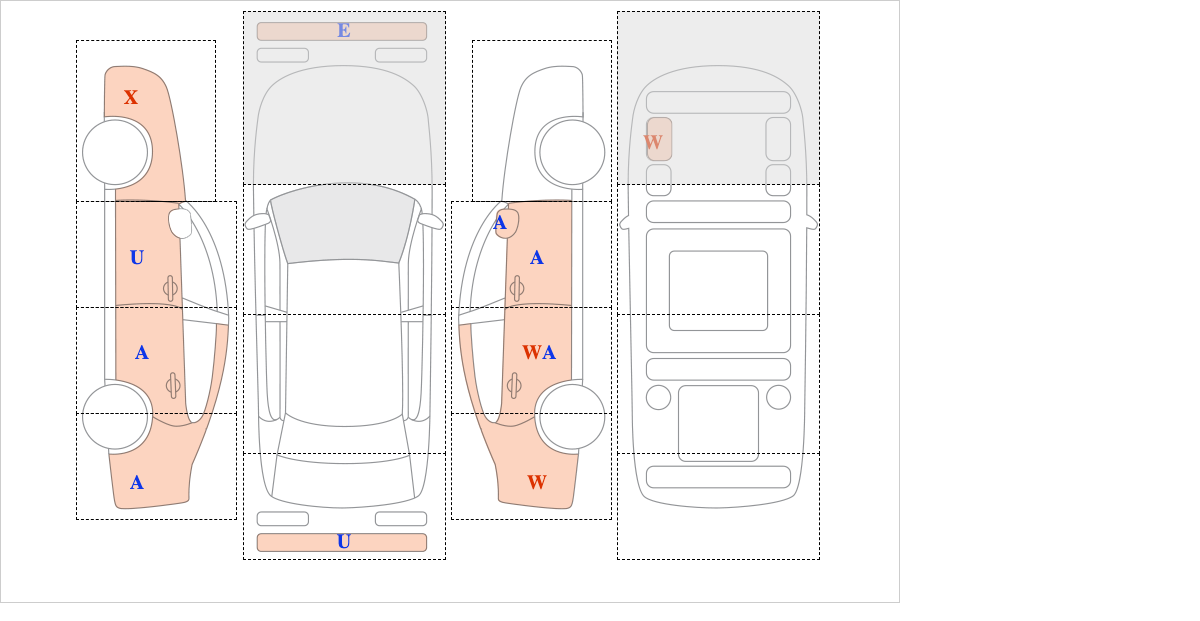 X
U
A
A
E
U
A
A
WA
W
W