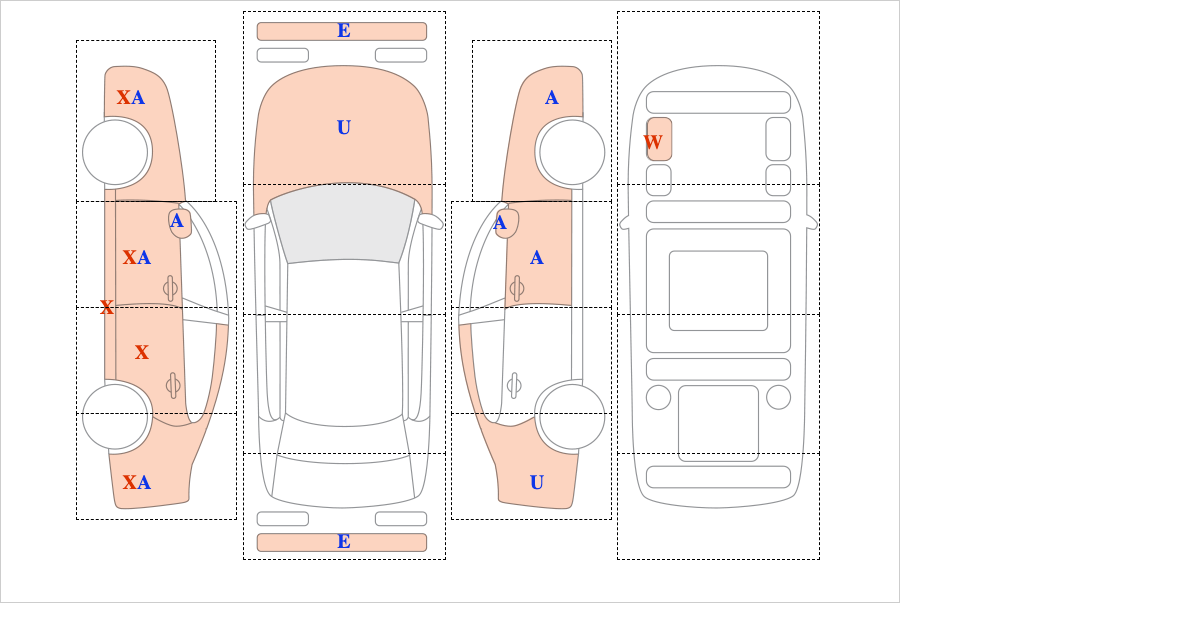 XA
A
XA
X
X
XA
E
U
E
A
A
A
U
W