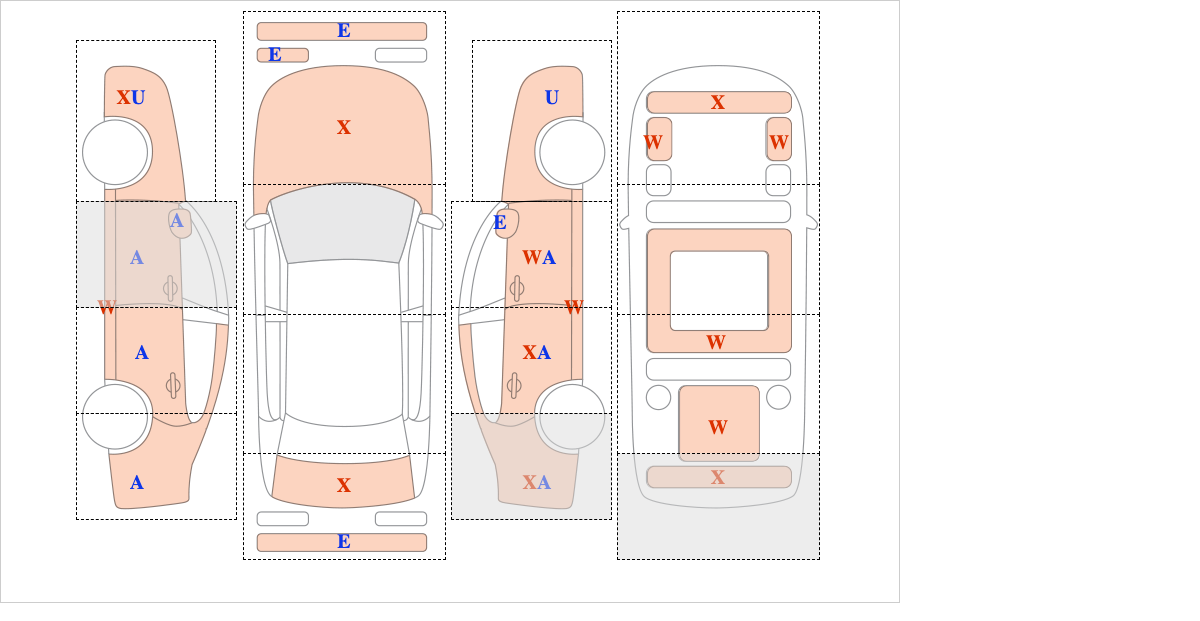 XU
A
A
W
A
A

E
E
X
X
E

U
E
WA
W
XA
XA

X
W
W
W
W
X