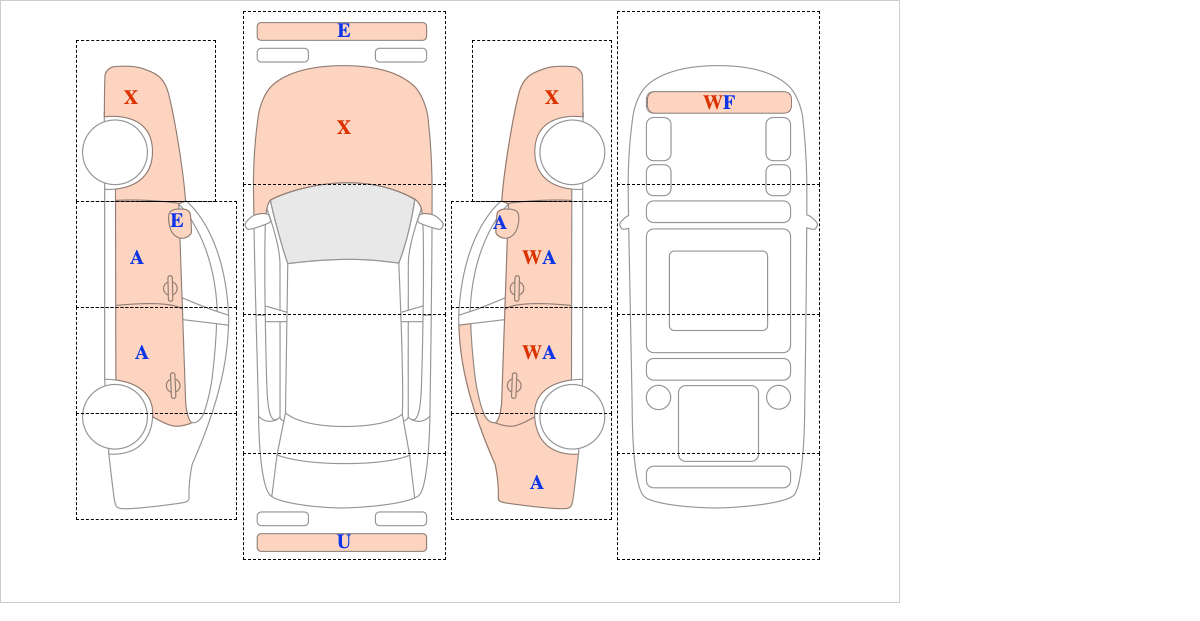 X
E
A
A

E
X
U

X
A
WA
WA
A

WF