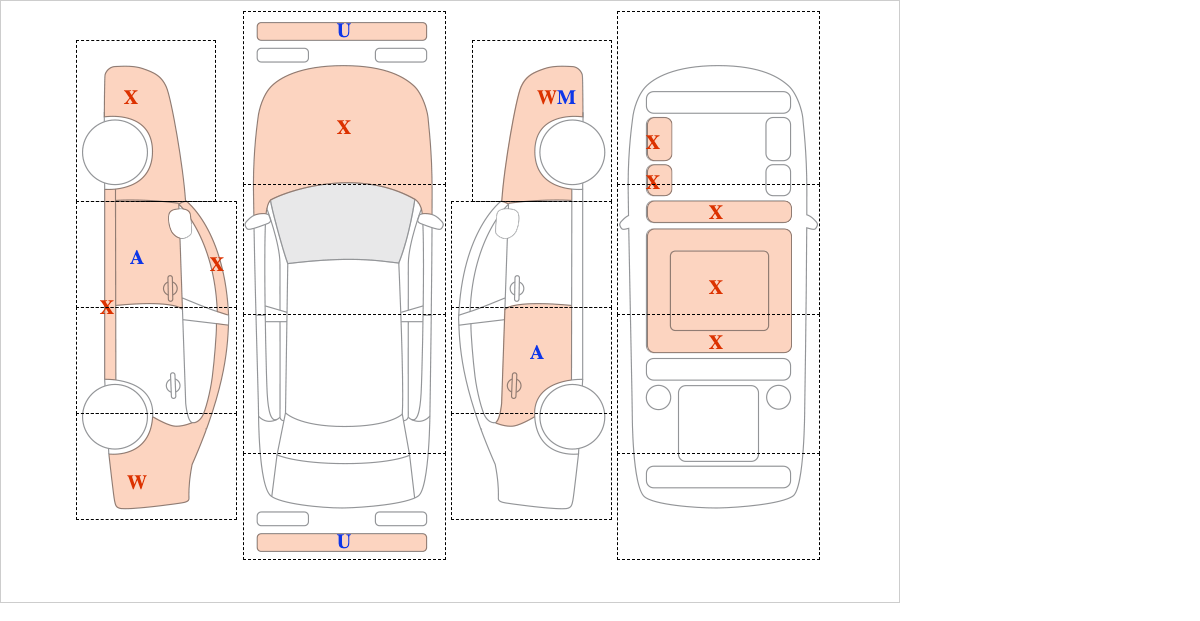 X
A
X
X
W
U
X
U
WM
A
X
X
X
X
X