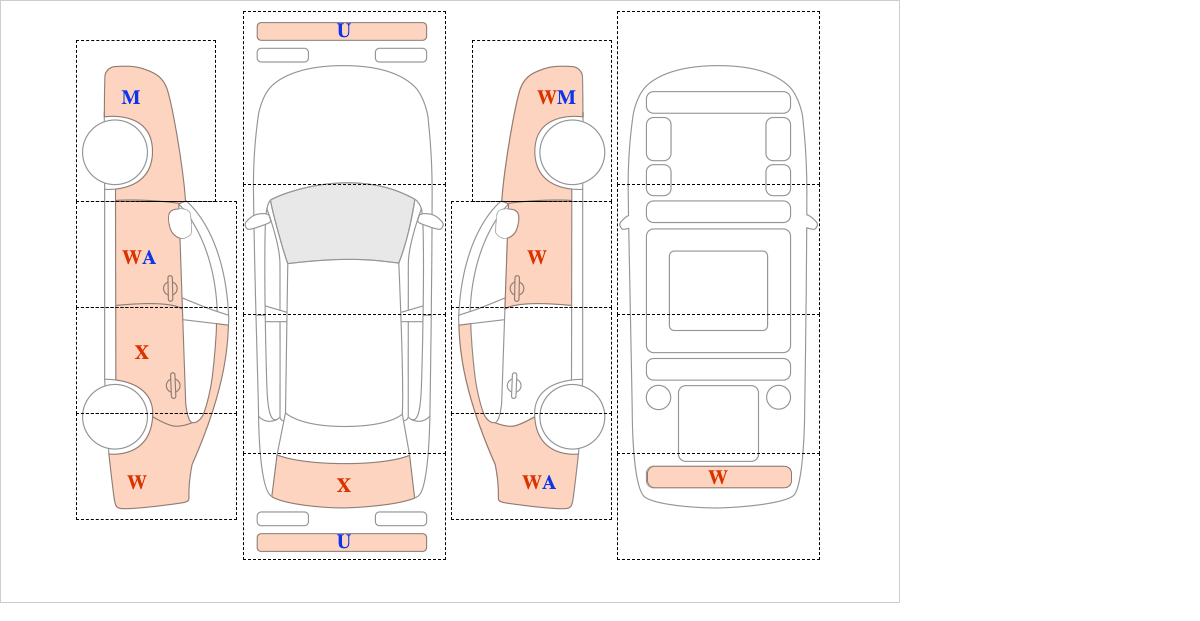 M

WA

X

W

U

X

U

WM

W

WA

W