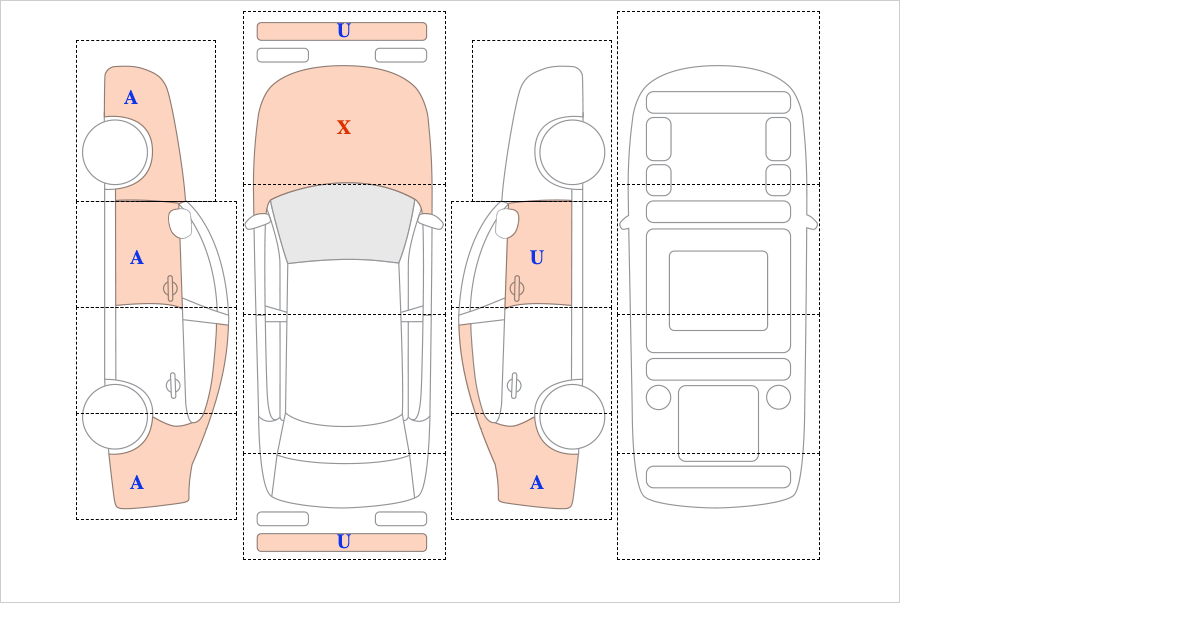 A
A
A
U
X
U
U
A