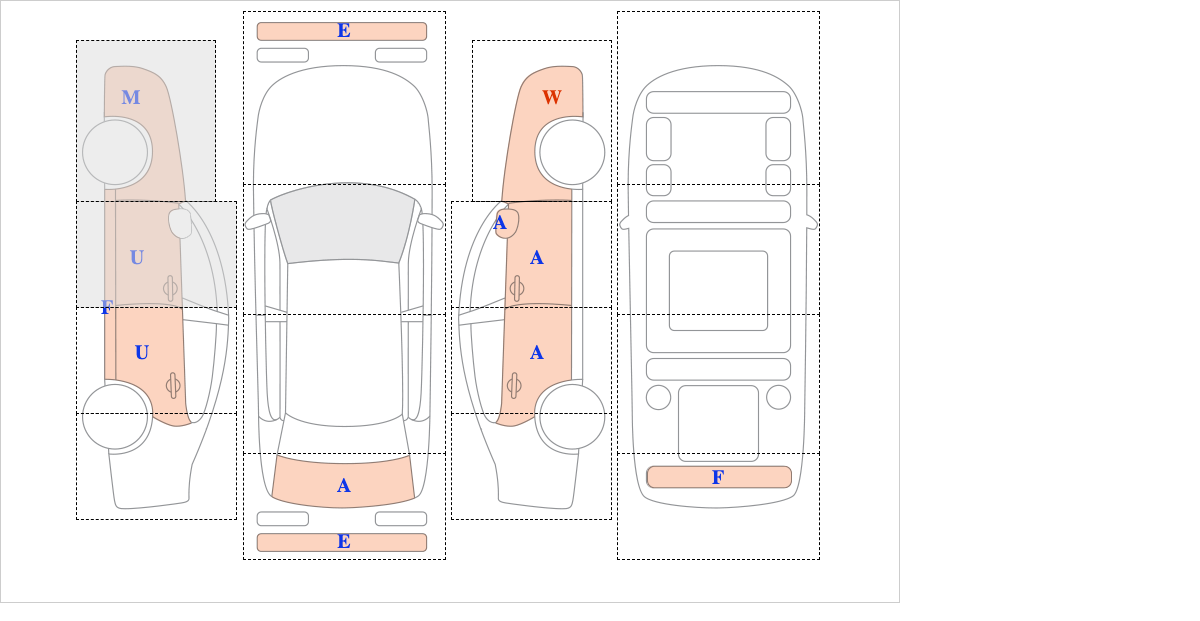 M
U
F
U
E
A
E
W
A
A
A
F