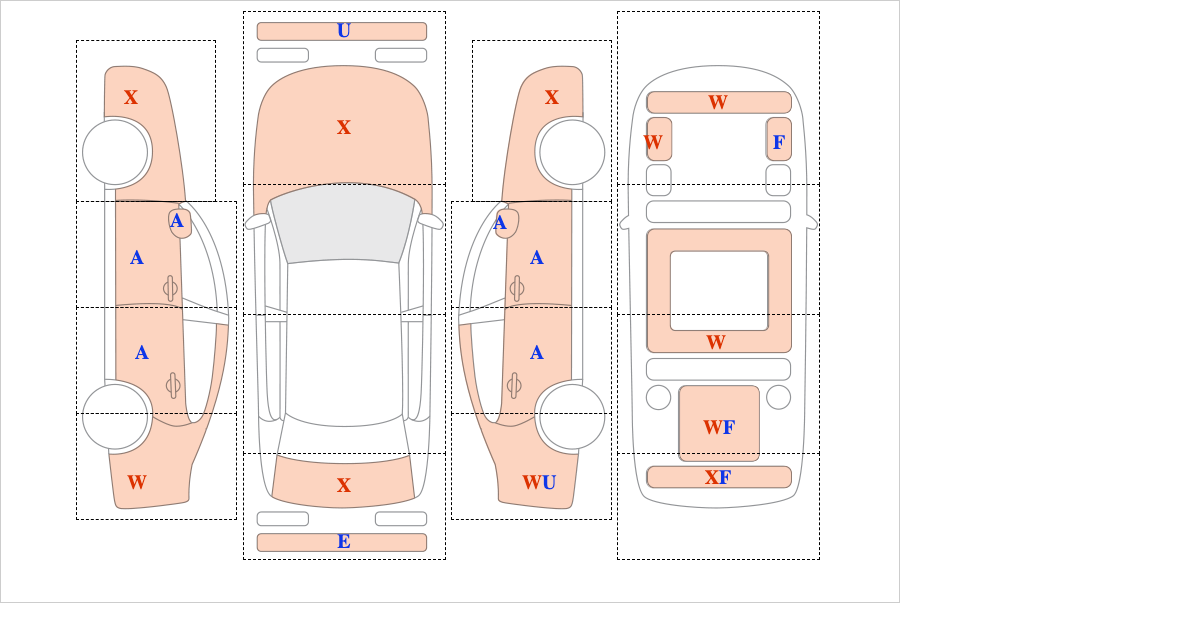 X
A
A
A
W

U
X
X
E

X
A
A
A
WU

W
W
F
W
WF
XF