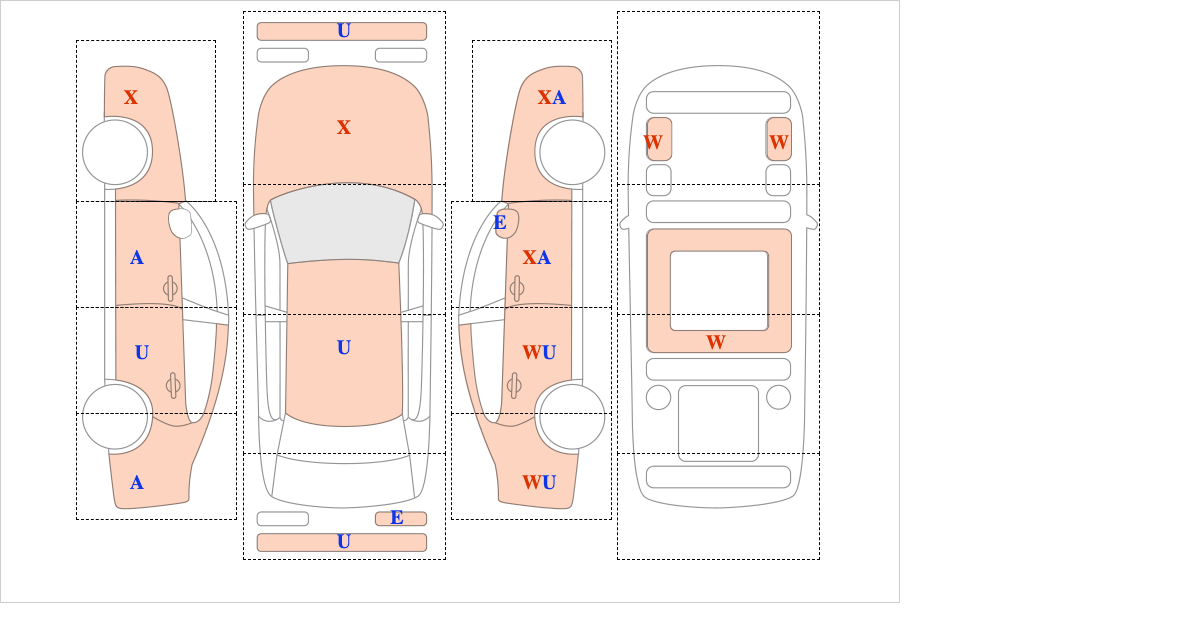 X
A
U
A

U
X
U
E
U

XA
E
XA
WU
WU

W
W
W