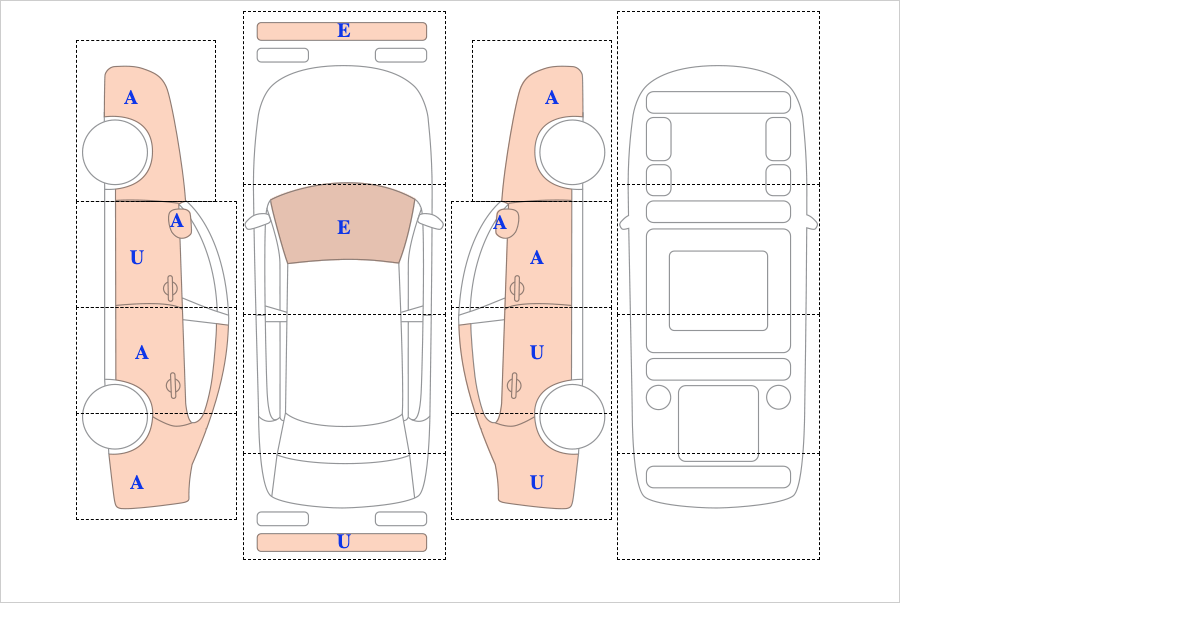 A
A
U
A
A

E
E
U

A
A
A
U
U