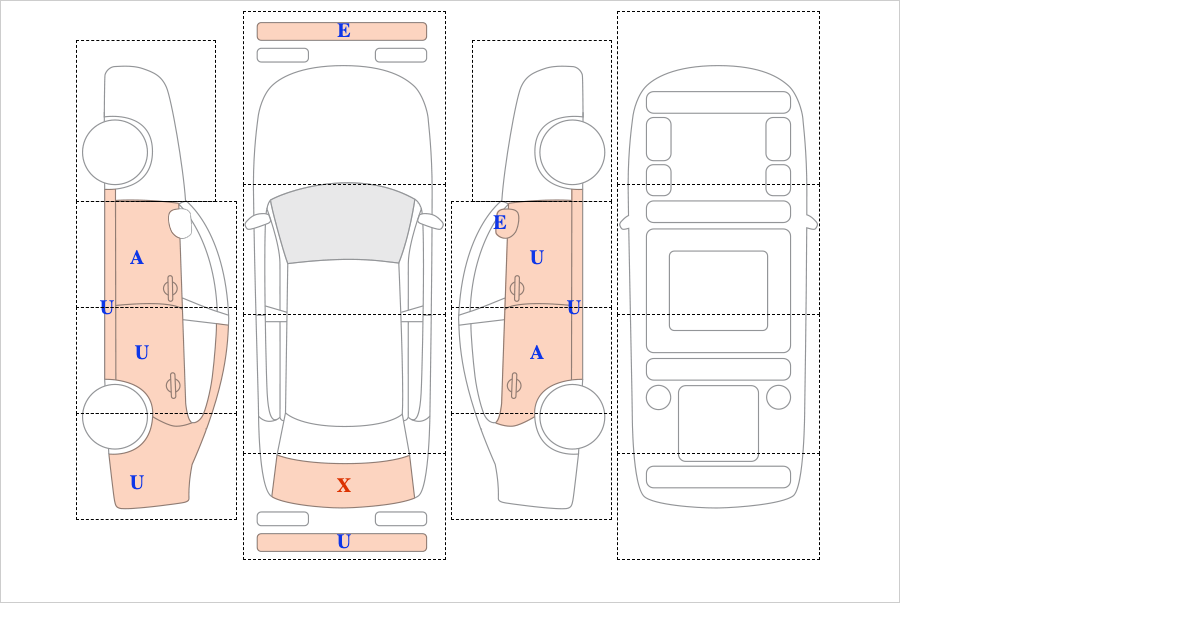 A
U
U
U
E
X
U
E
U
U
A