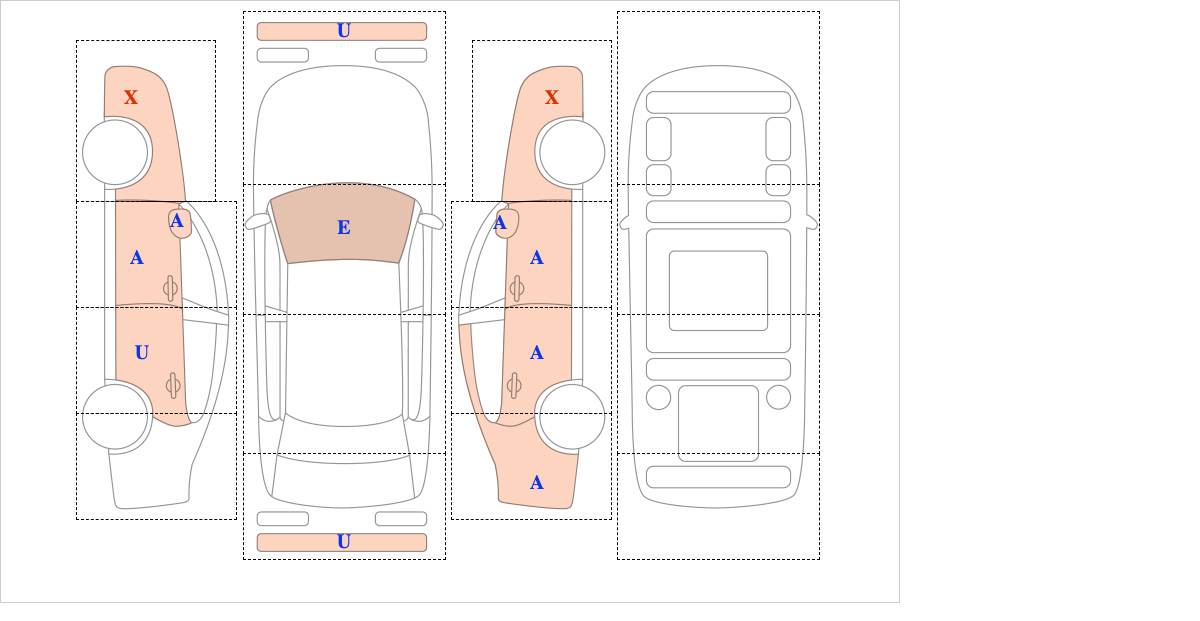 X
A
A
U

U
E
U

X
A
A
A
A