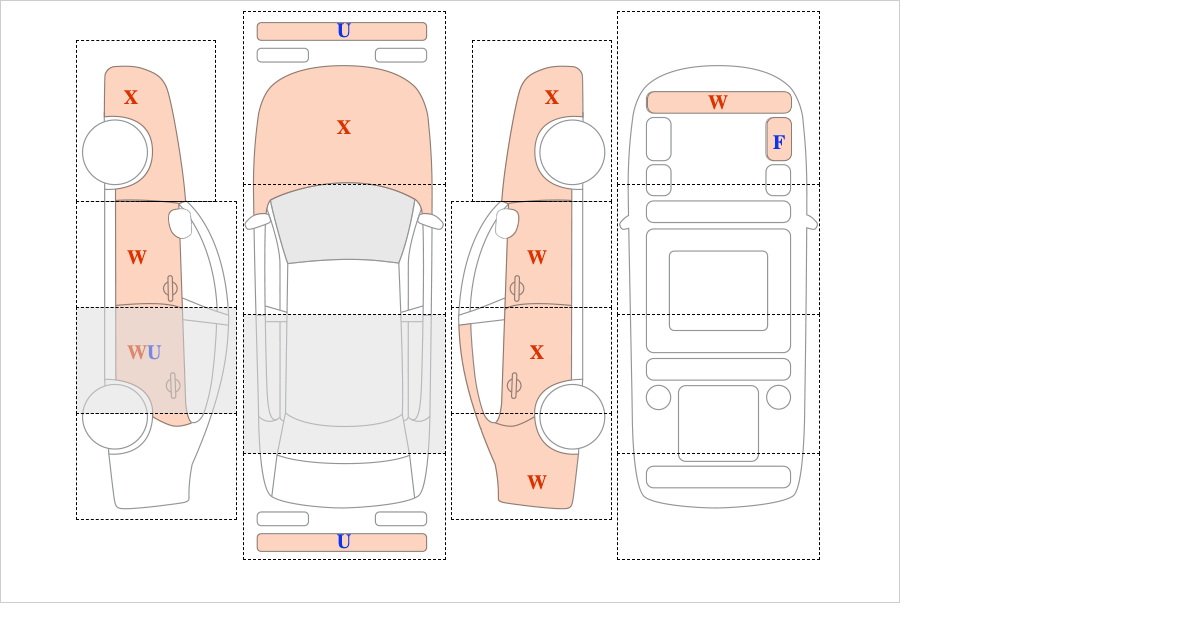 X
W
WU
U
X
U
X
W
X
W
W
F