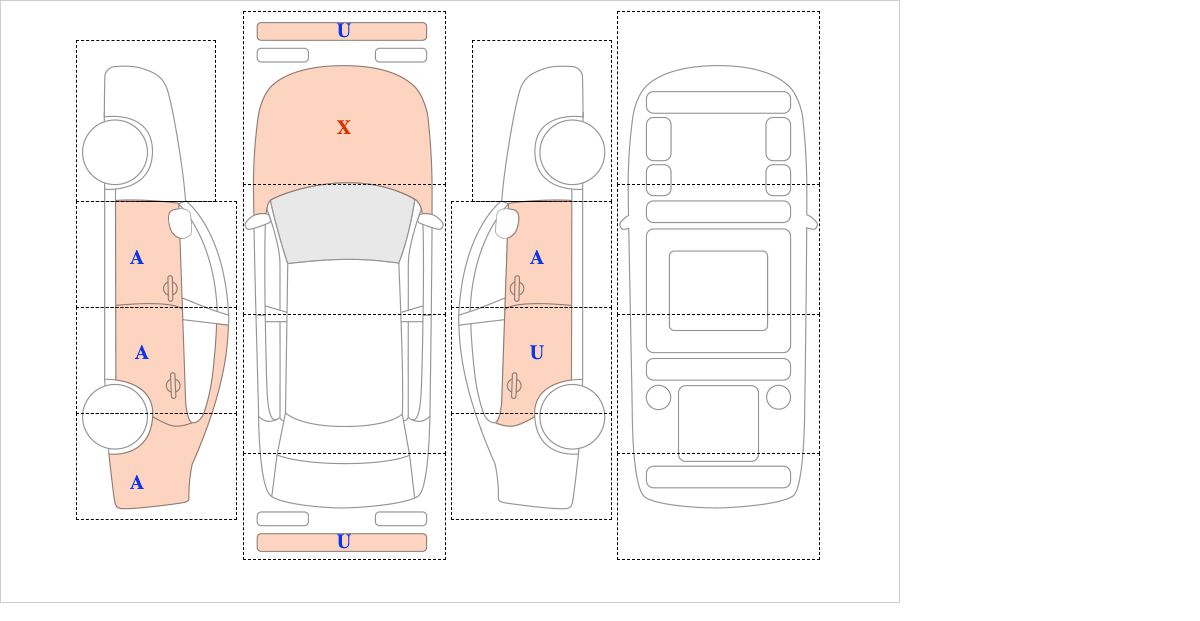 A
A
A
U
X
U
A
U