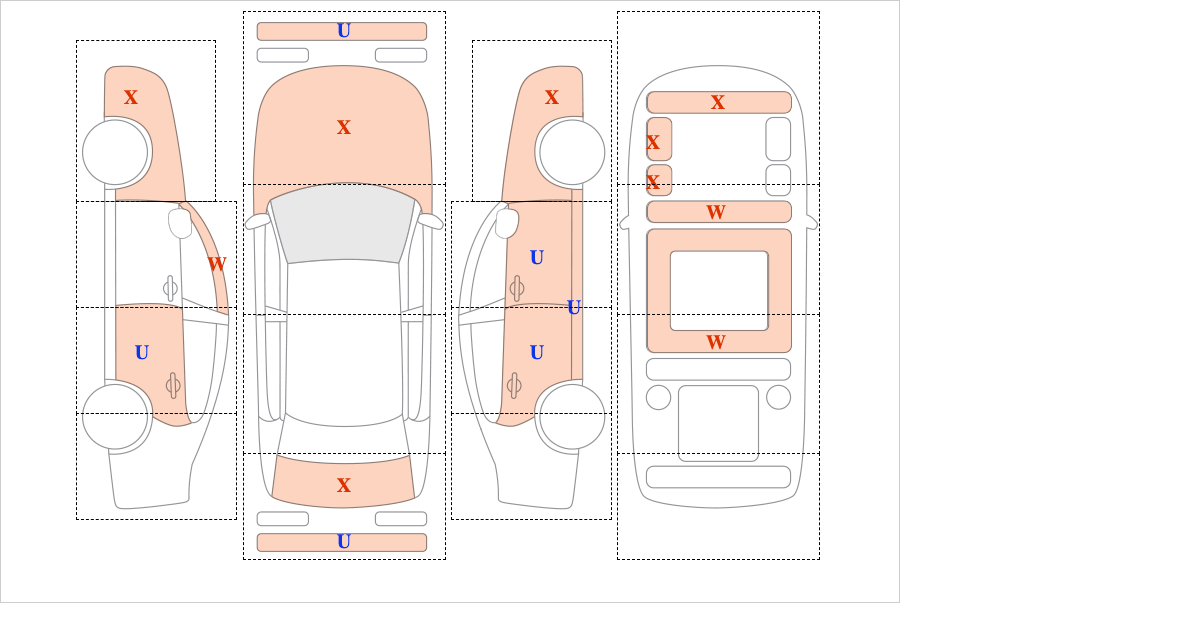 X
W
U
U
X
X
U
X
U
U
U
X
X
X
W
W