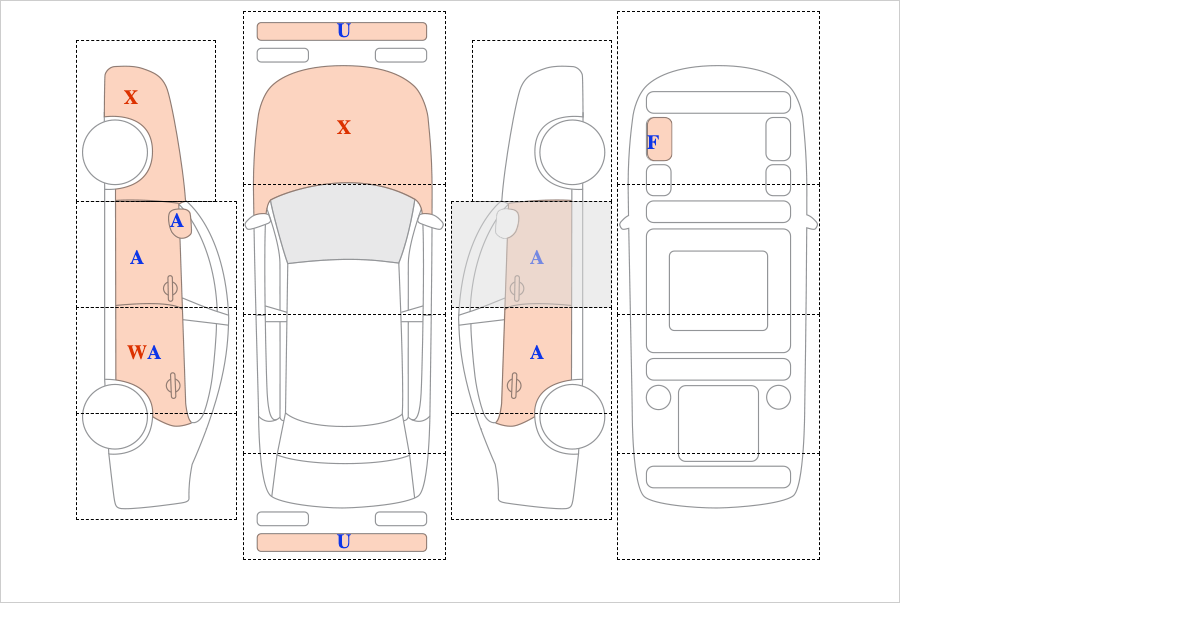 X
A
A
WA
U
X
U
A
A
F