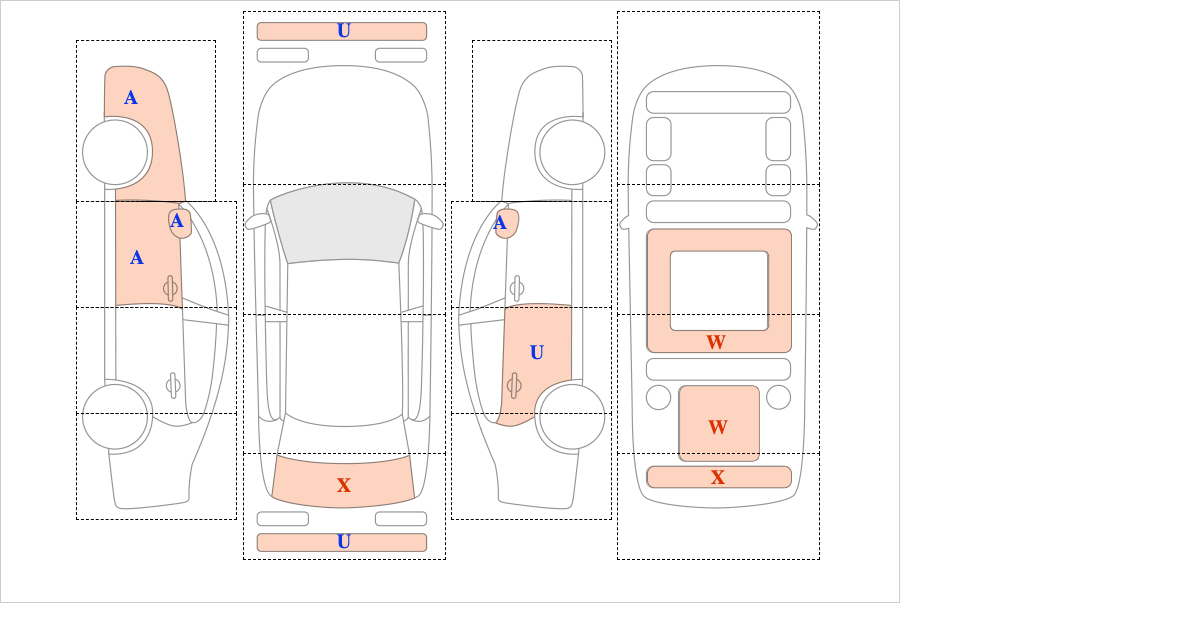 A
A
A
U
X
U
A
U
W
W
X