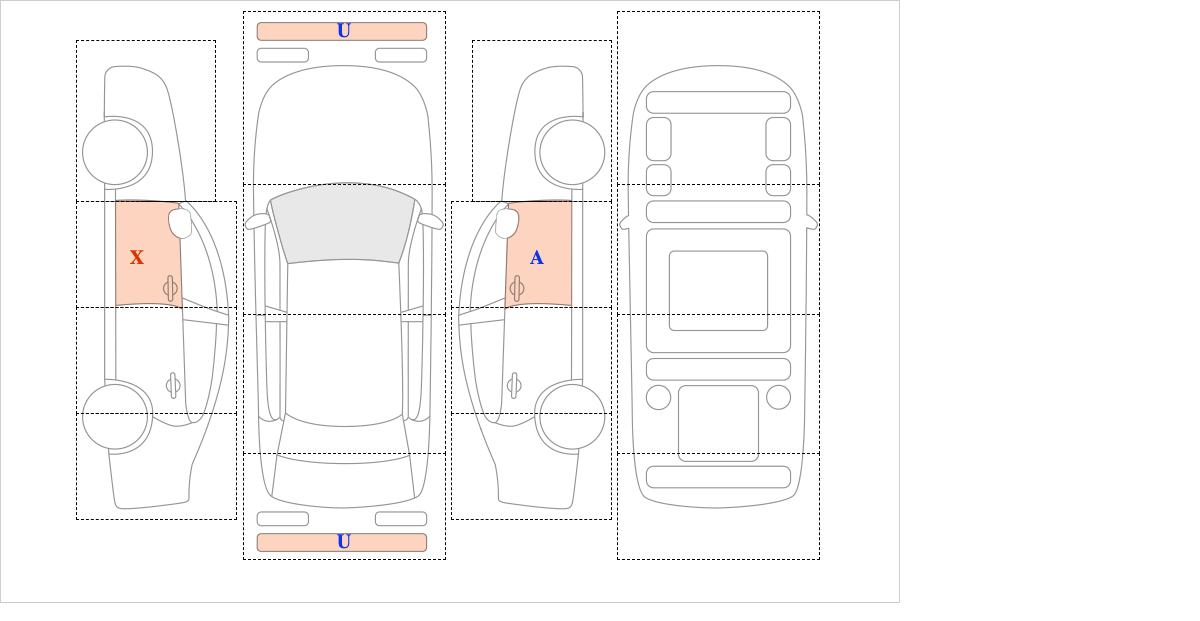 U

X

A

U