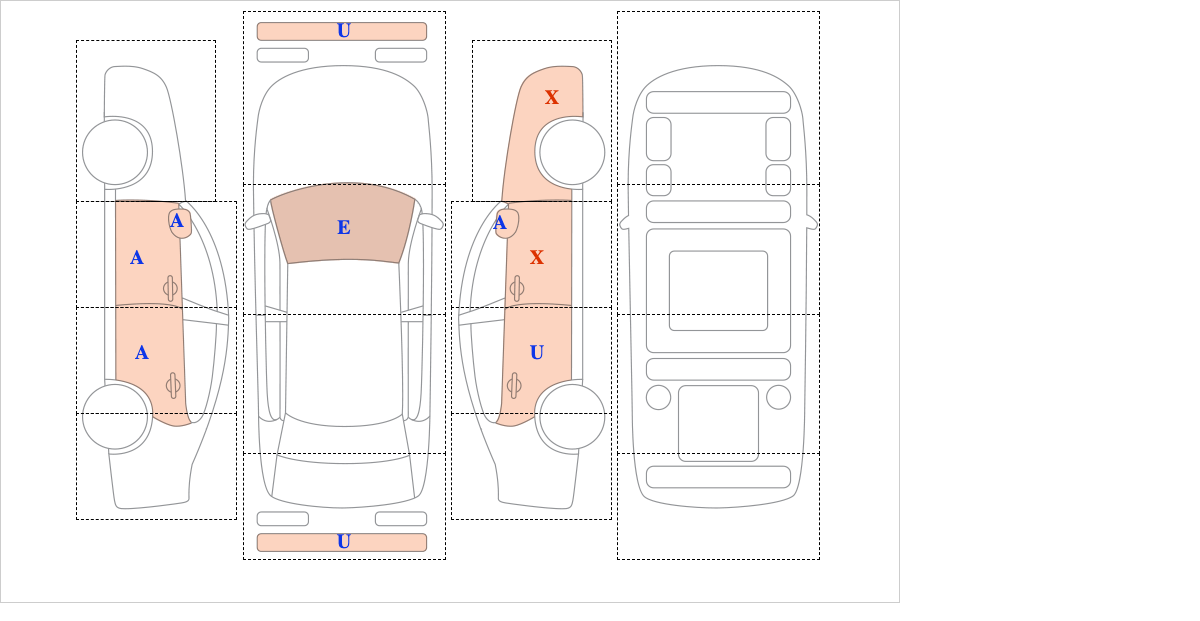 A
A
A
U
E
U
X
A
X
U