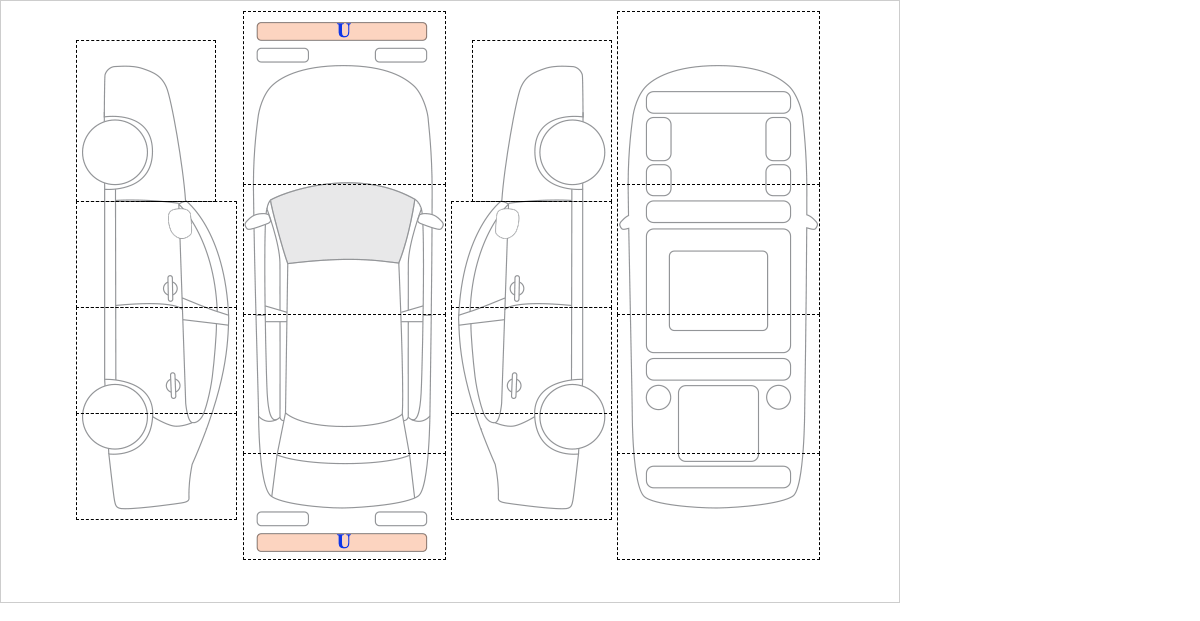 U

U