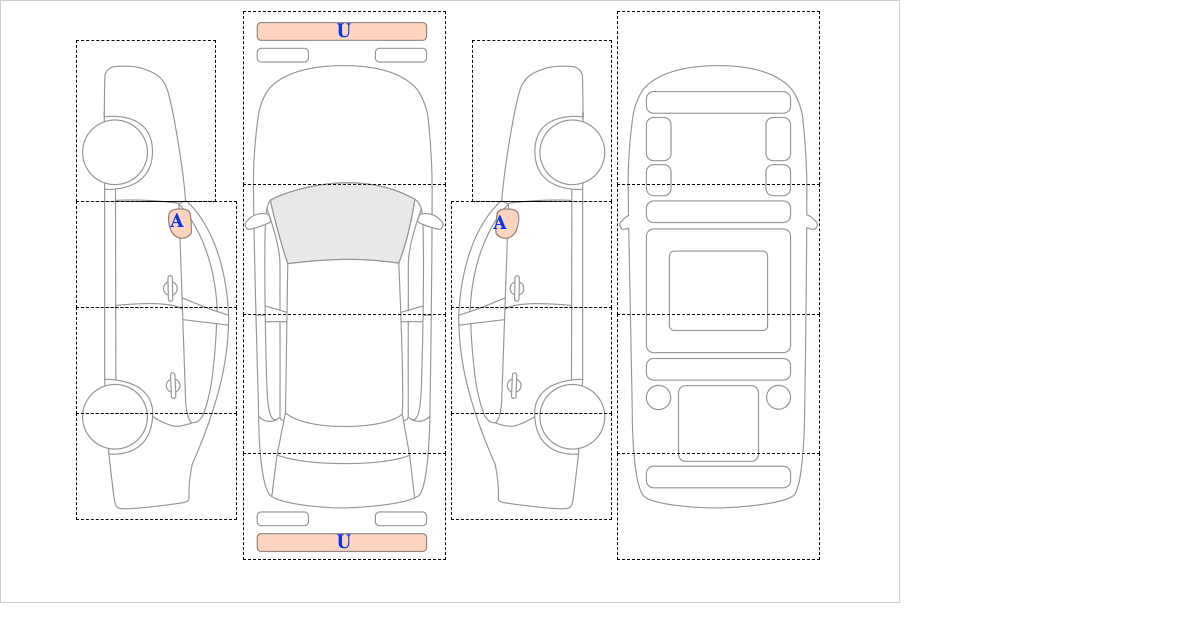 U
A
A
U