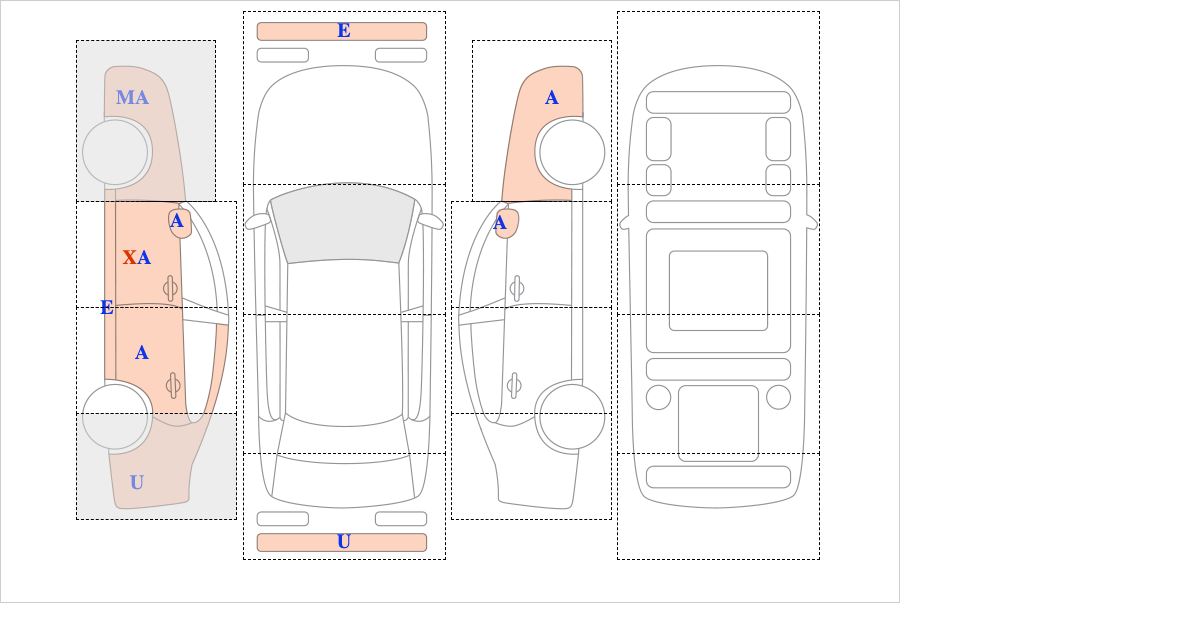 MA
A
XA
E
A
U
E
U
A
A