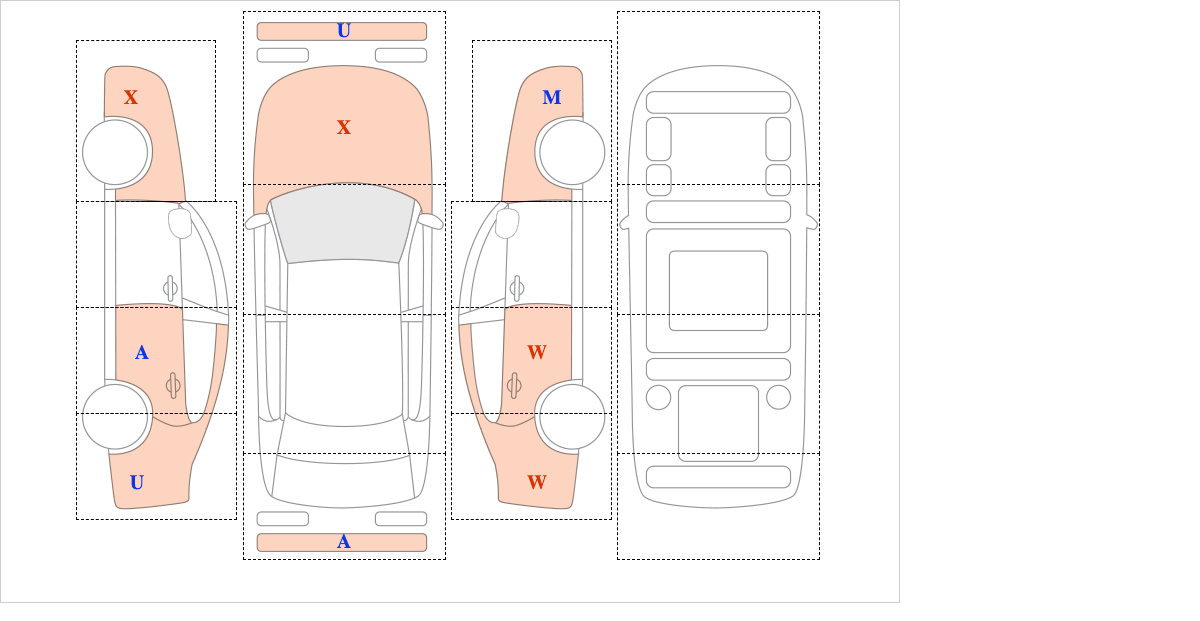 X

A

U

U

X

A

M

W

W