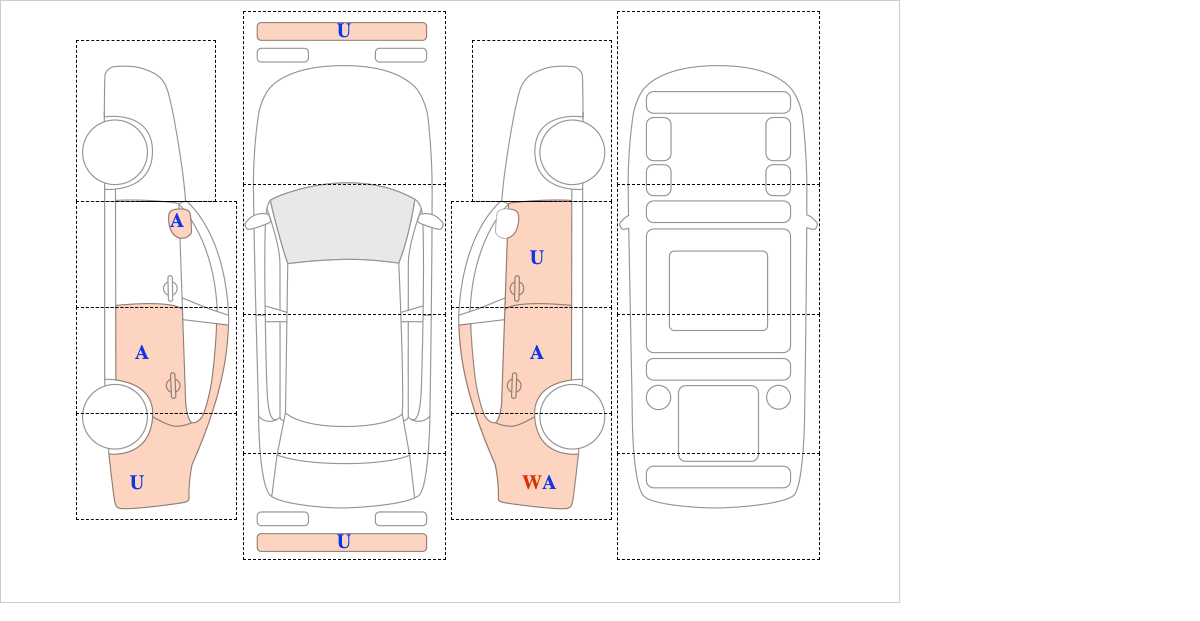 A
A
U
U
U
U
A
WA