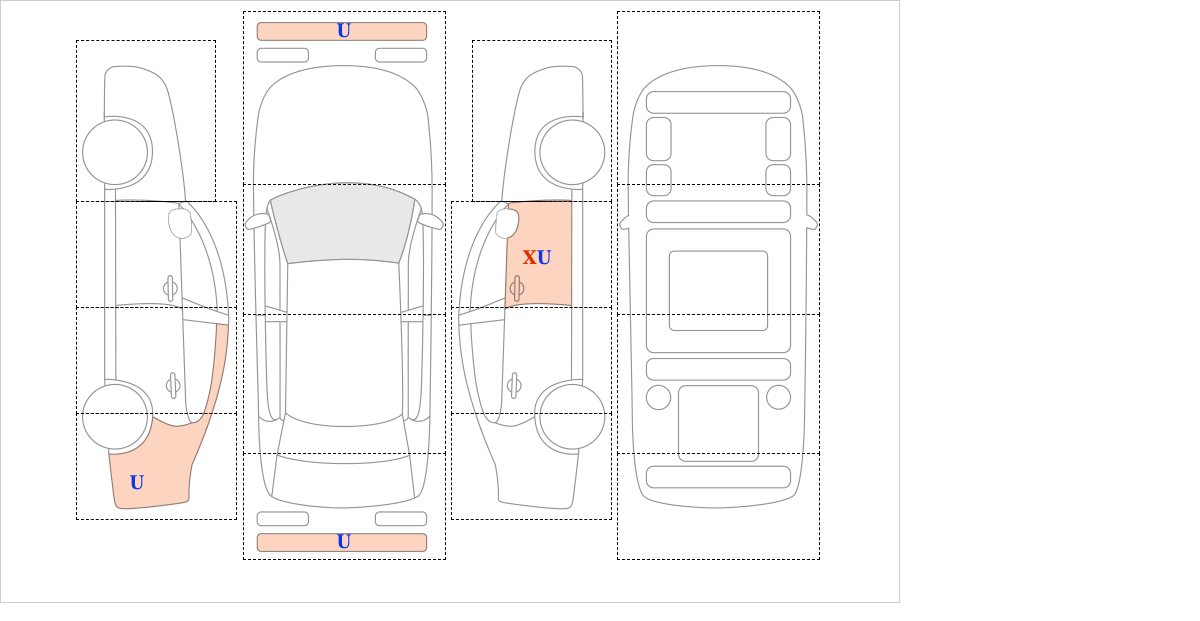 U

XU

U

U