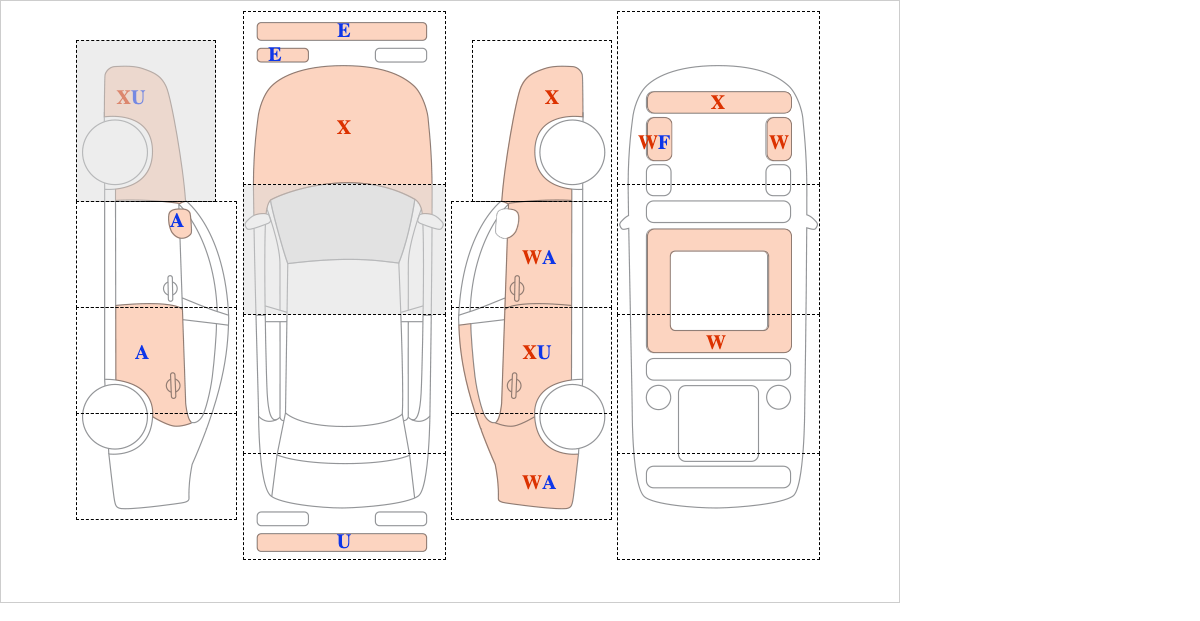 XU
A
A
E
E
X
U
X
WA
XU
WA
X
WF
W
W