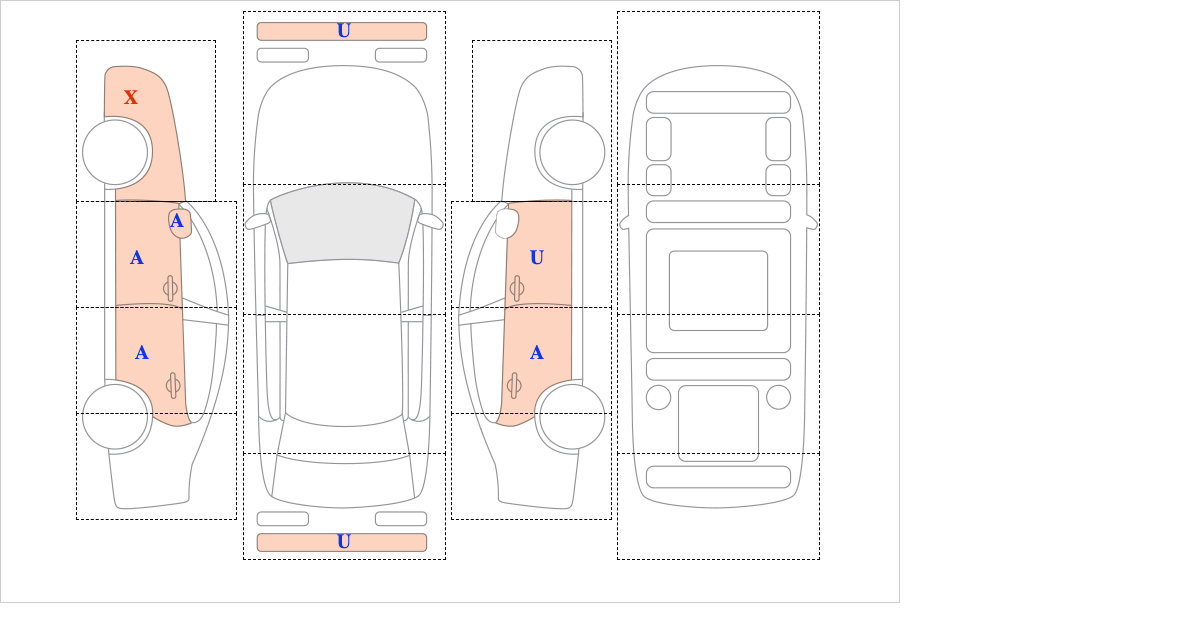 X
A
A
A
U
U
U
A