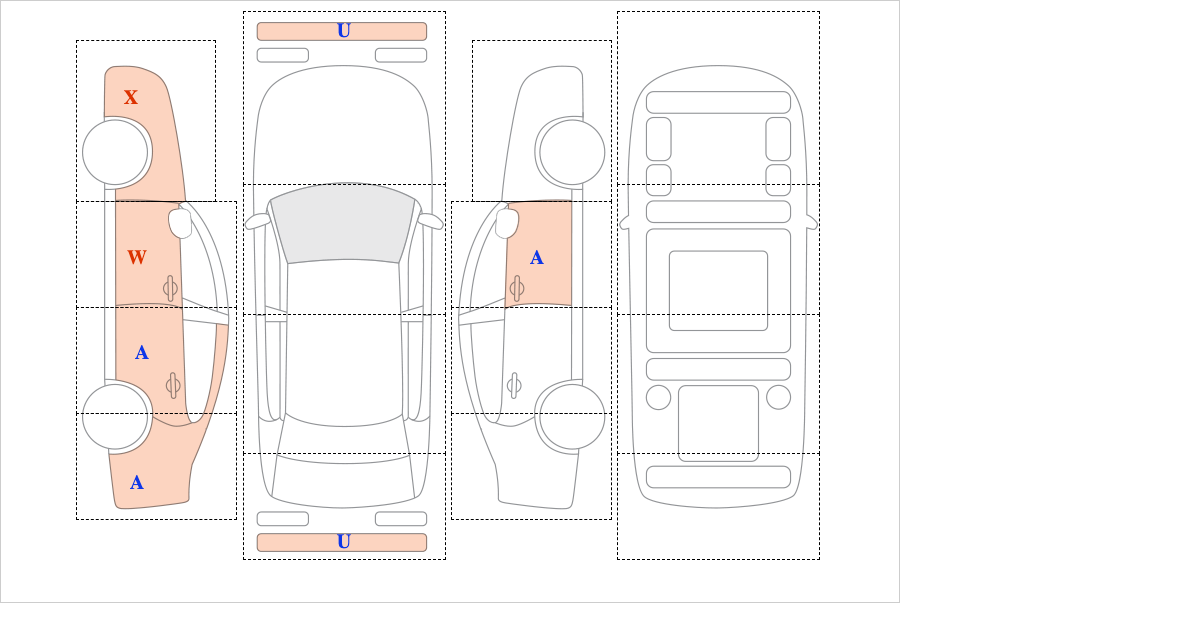 X
W
A
A
U
U
A