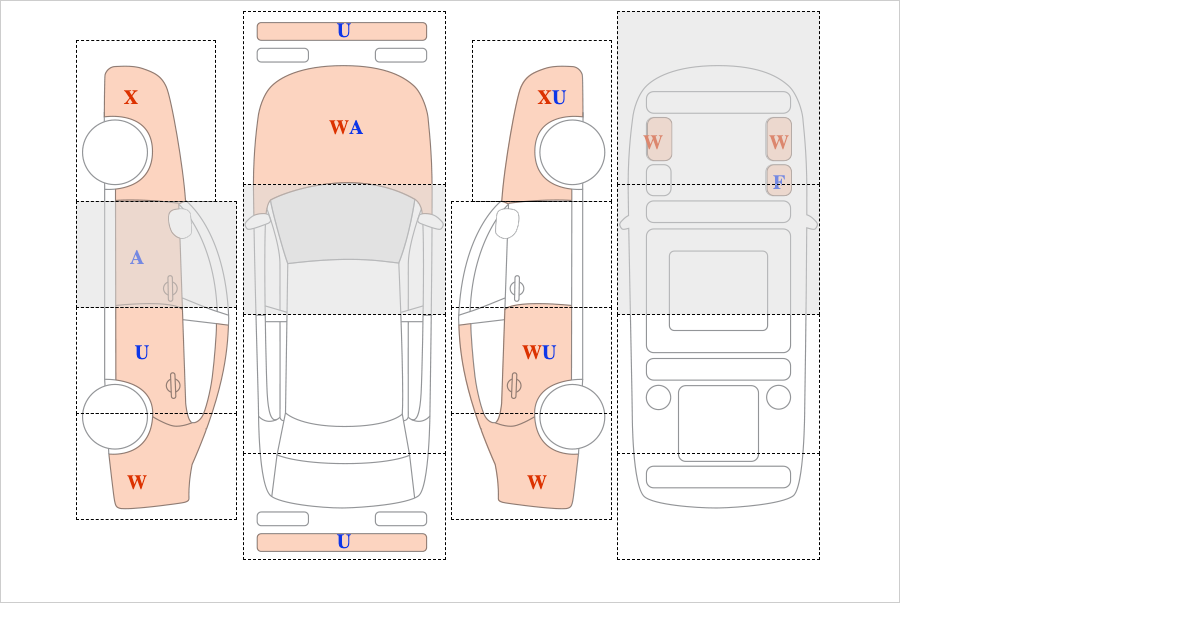 X

A

U

W

U

WA

U

XU

WU

W

W

W

F