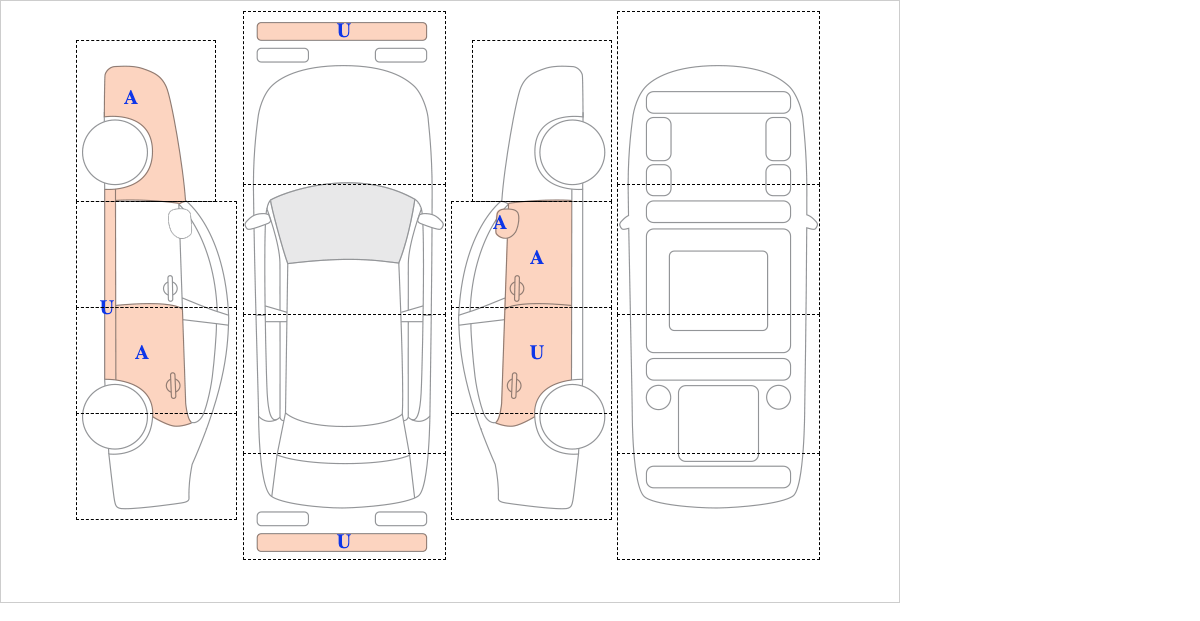 A

U

A

U

U

A

A

U