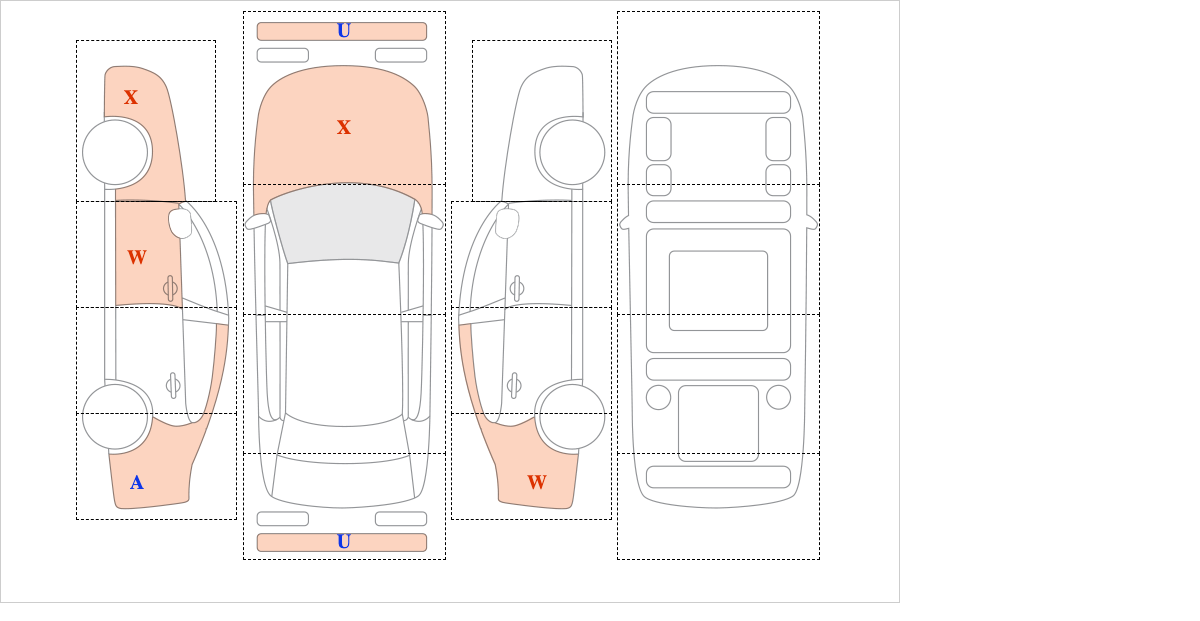 X
W
A
U
X
U
W