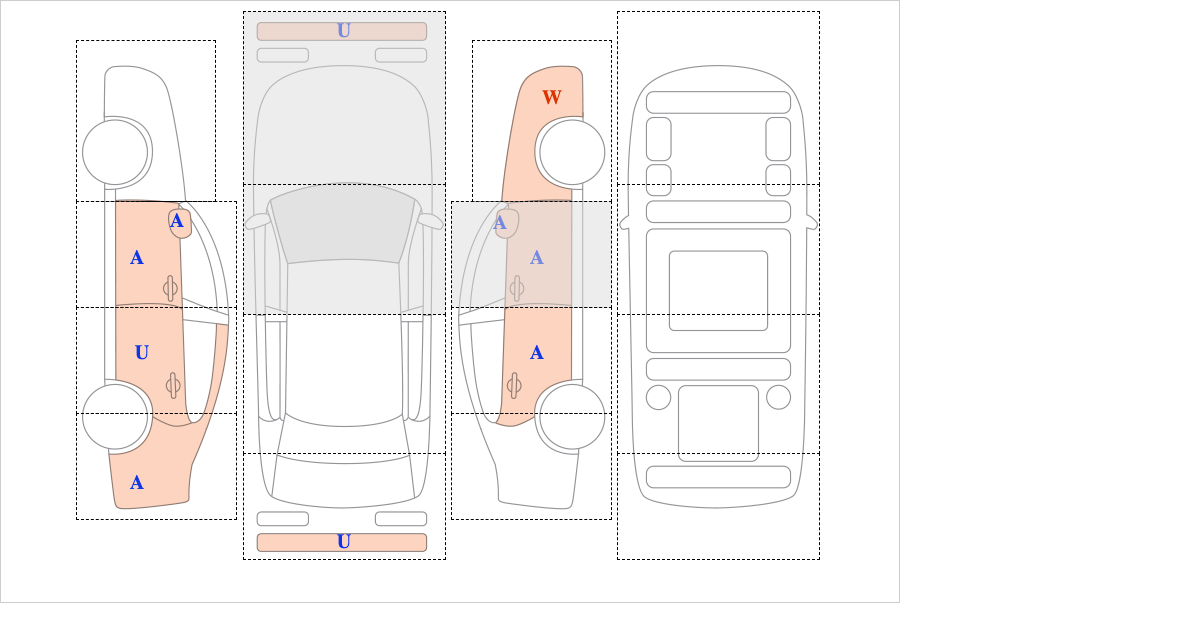 A
A
U
A
U
U
W
A
A
A