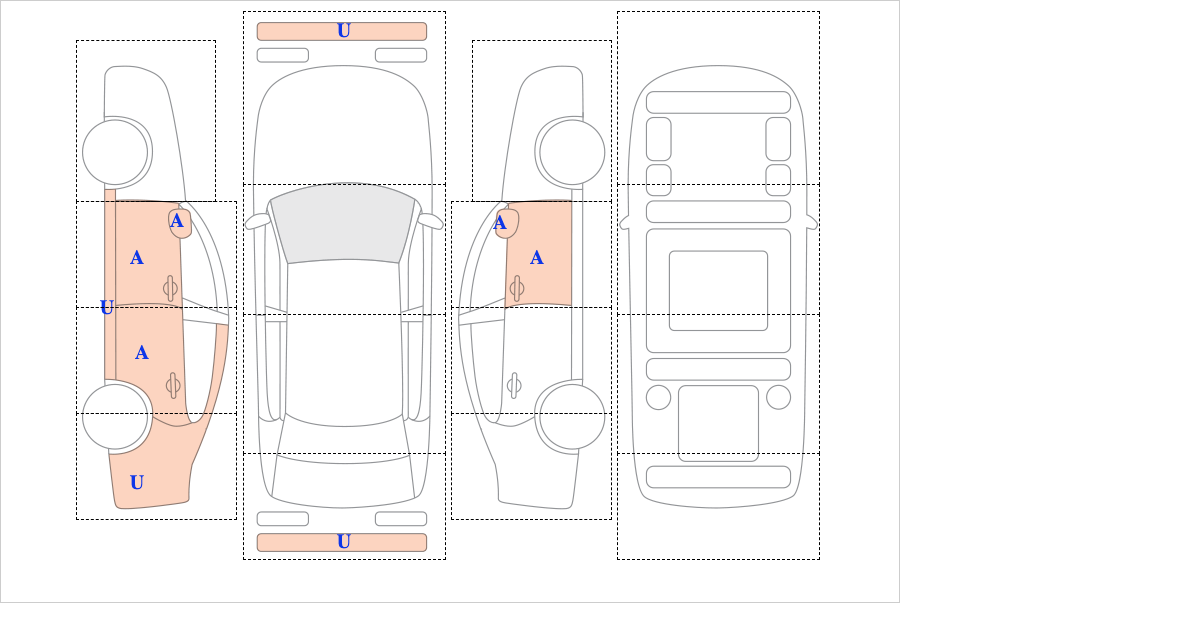 U
A
A
U
A
U
A
A
U