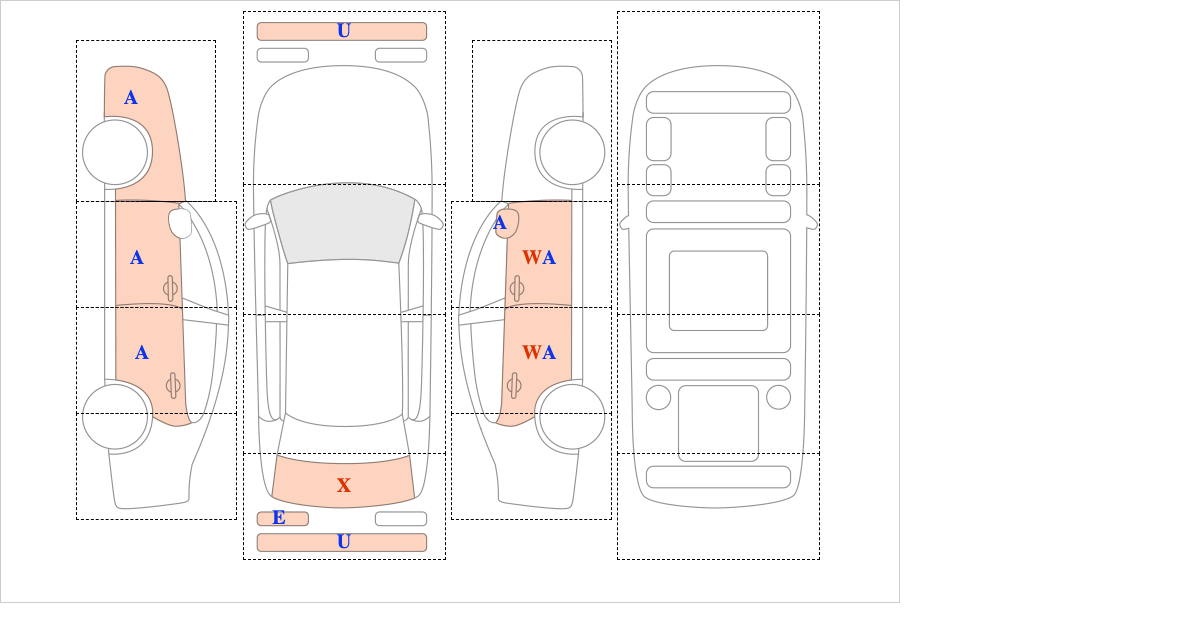 A

A

A

U

X

E

U

A

WA

WA