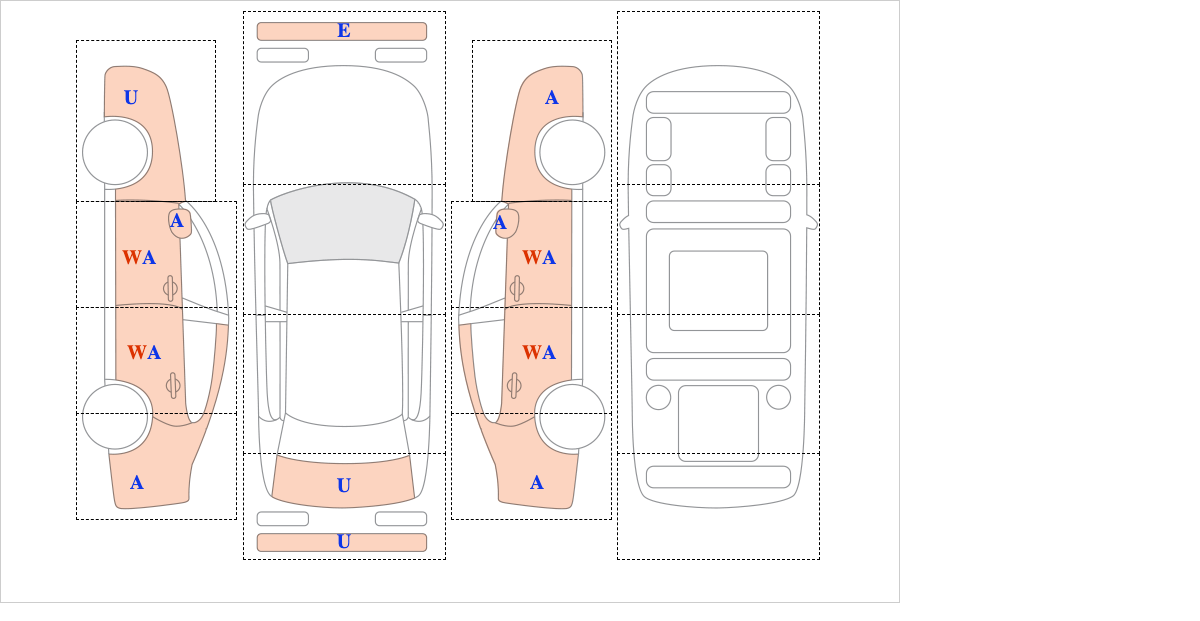 U
A
WA
WA
A

E
U
U

A
A
WA
WA
A