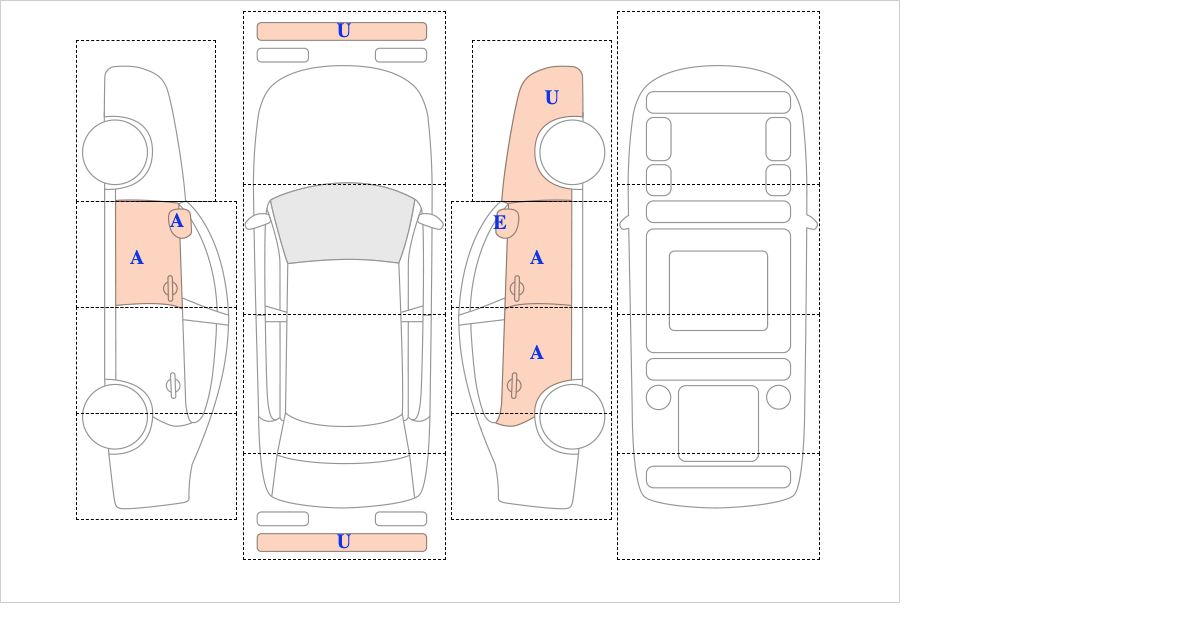 A
A
U
U
U
E
A
A