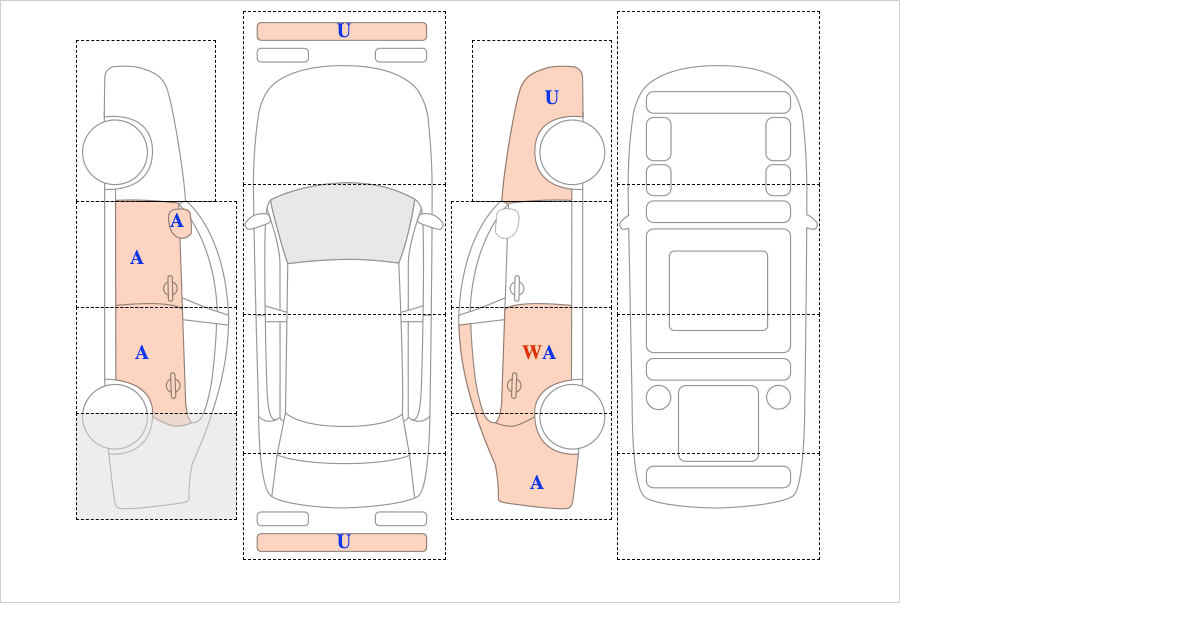 A

A

A

U

U

U

WA

A