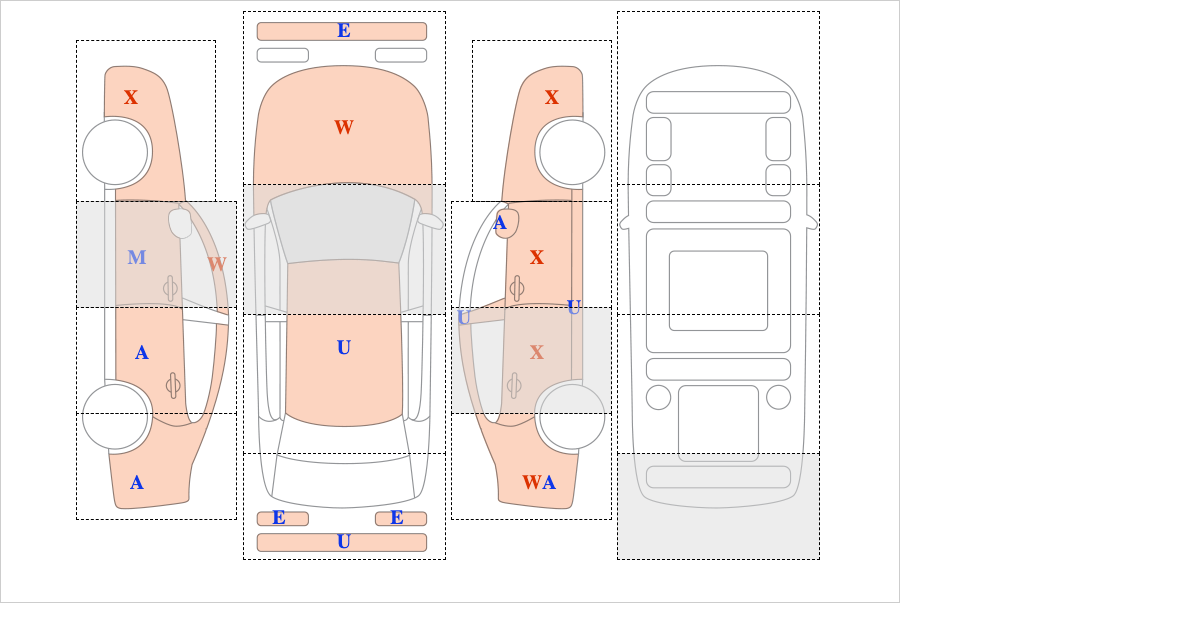 X
M
W
A
A

E
W
U
E
E
U

X
A
X
U
U
X
WA