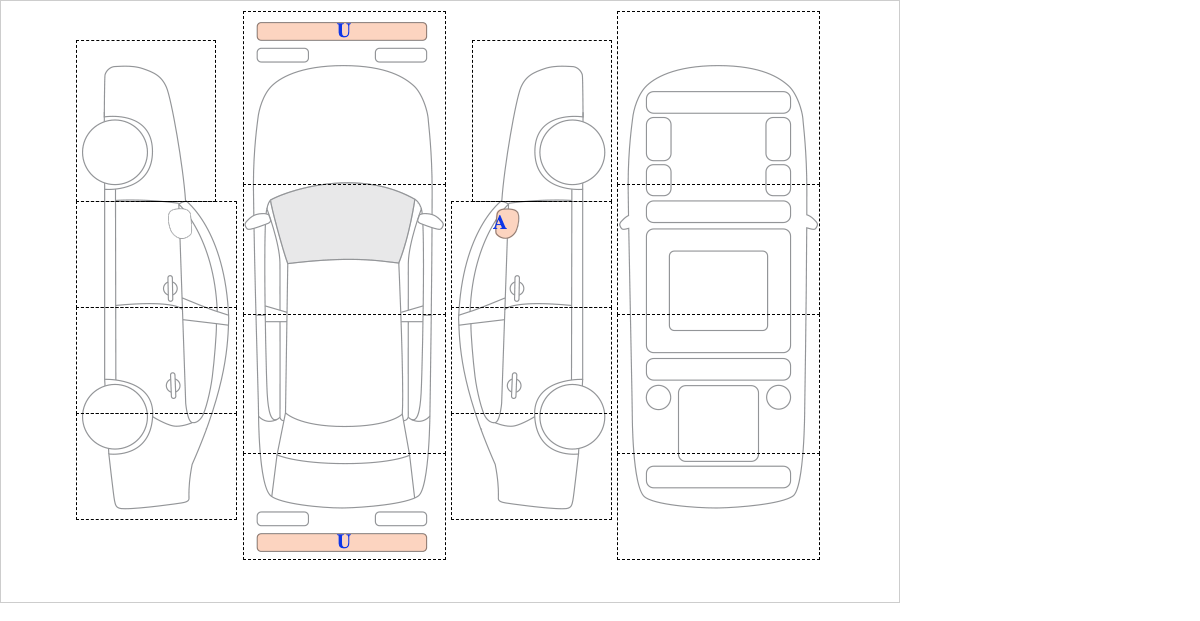 U
A
U