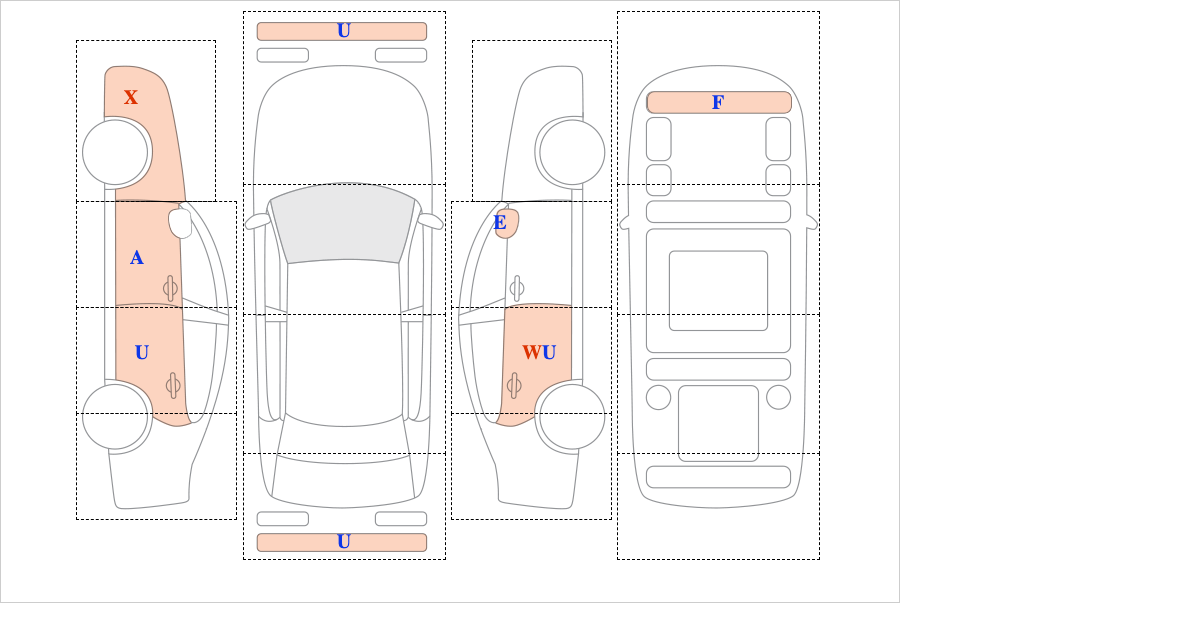 X
A
U
U
U
E
WU
F