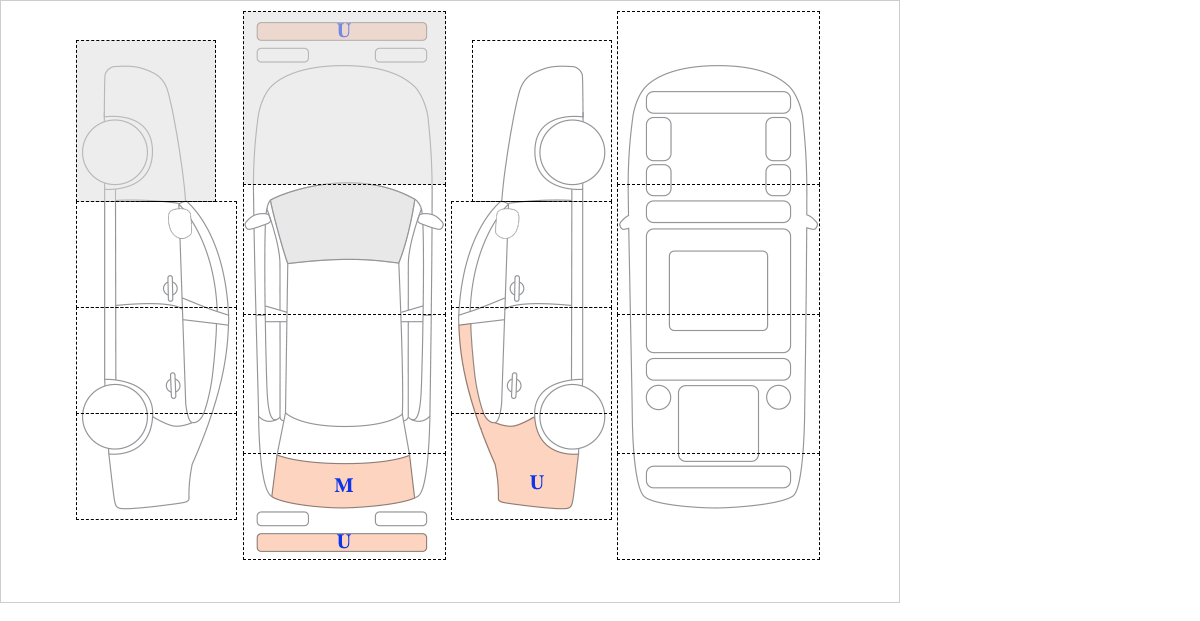 U

M

U

U