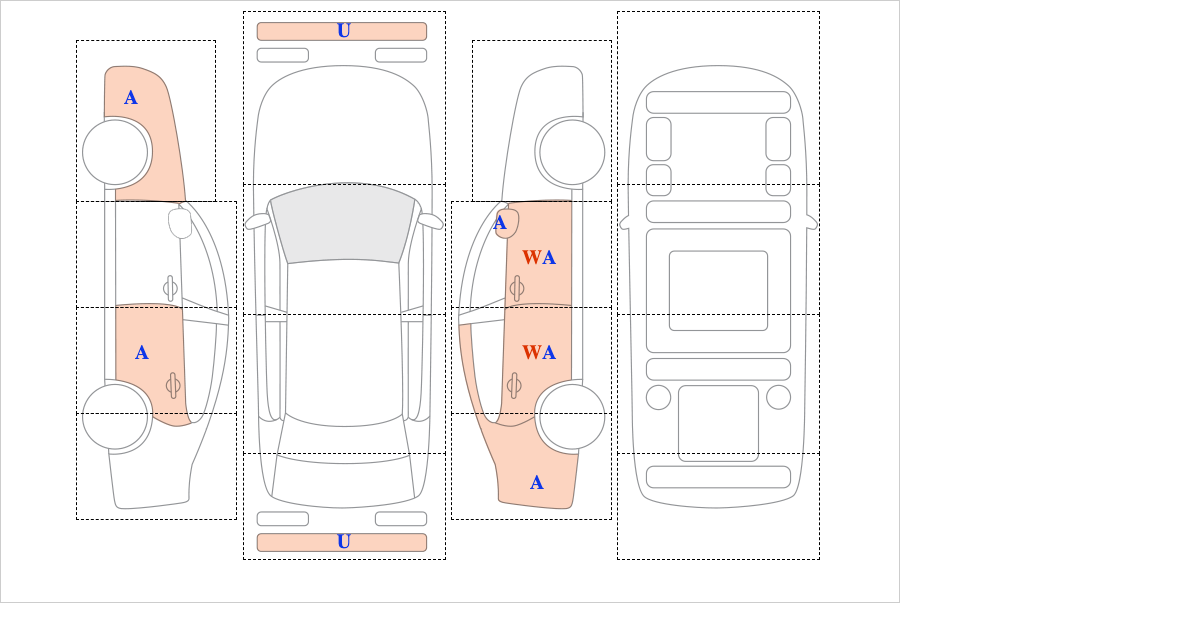 A

A

U

U

A

WA

WA

A