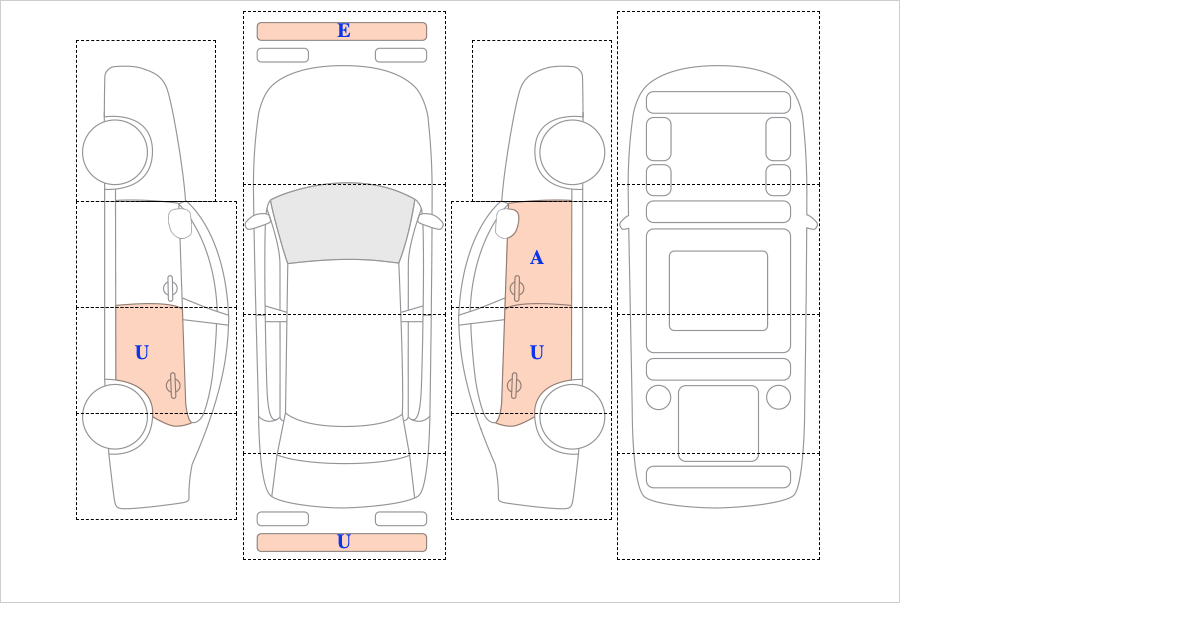 E
U
A
U
U